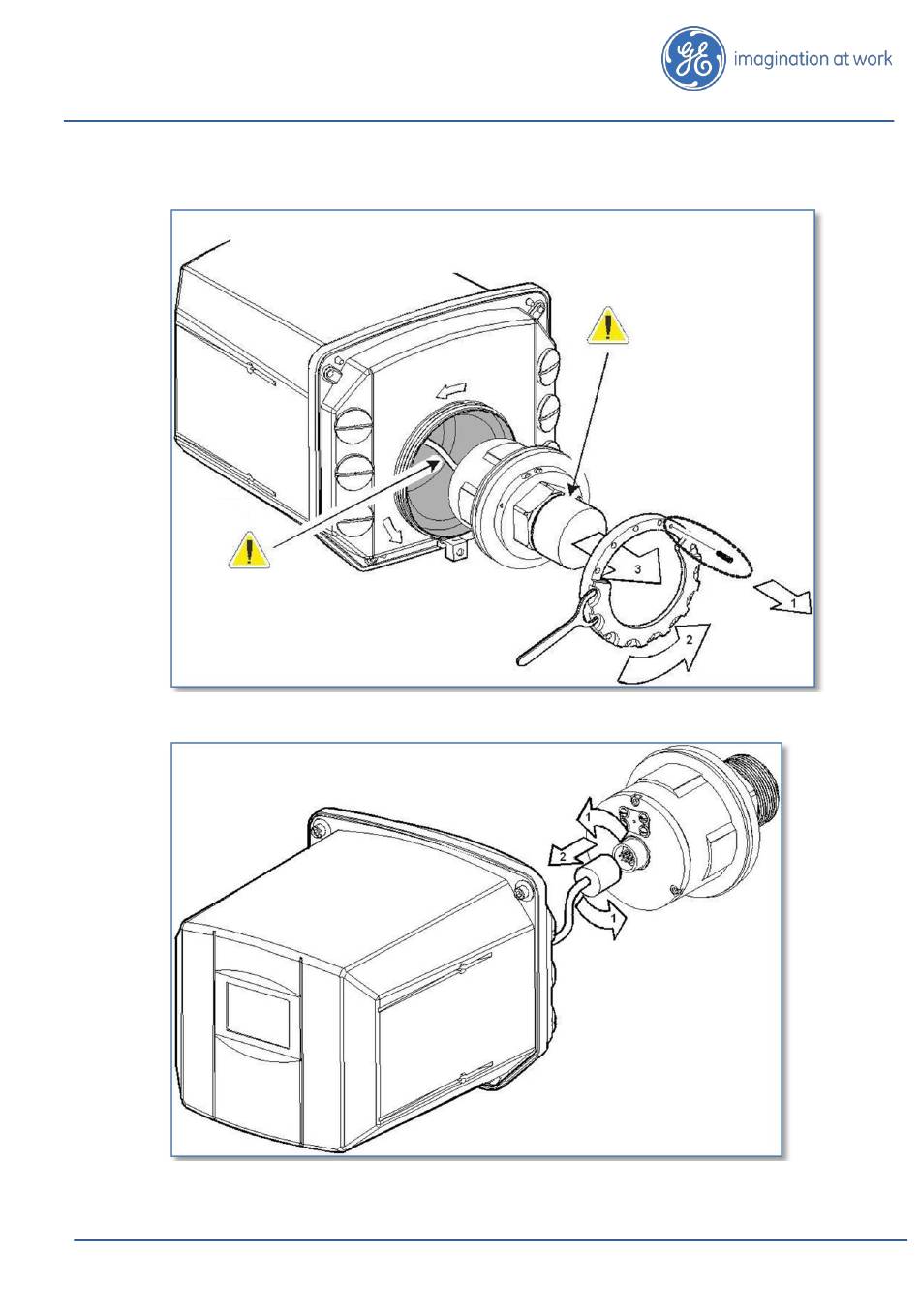 GE imagination at work

3
1
2

1
2
1