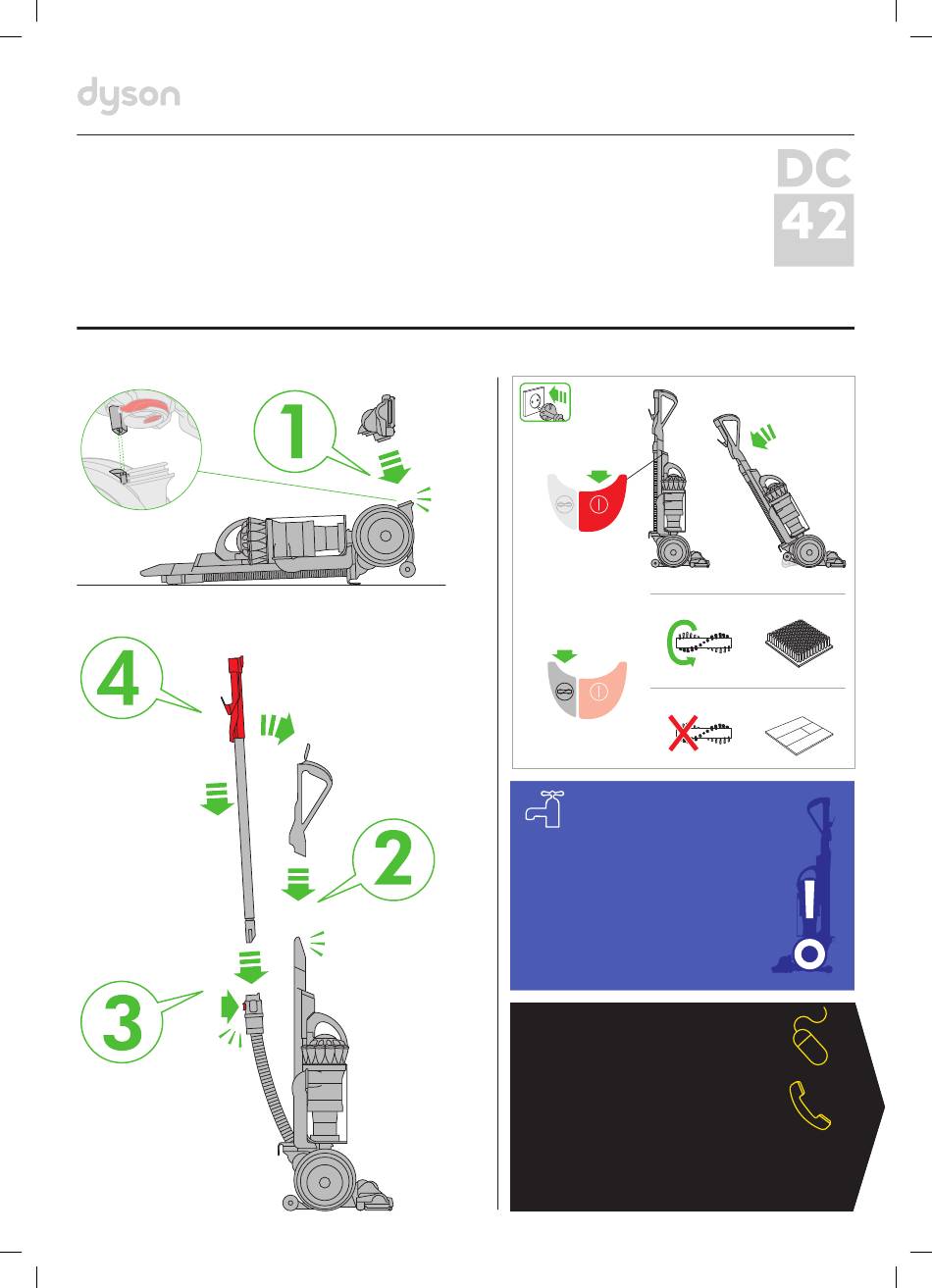 dyson

DC
42

1

4

2

3