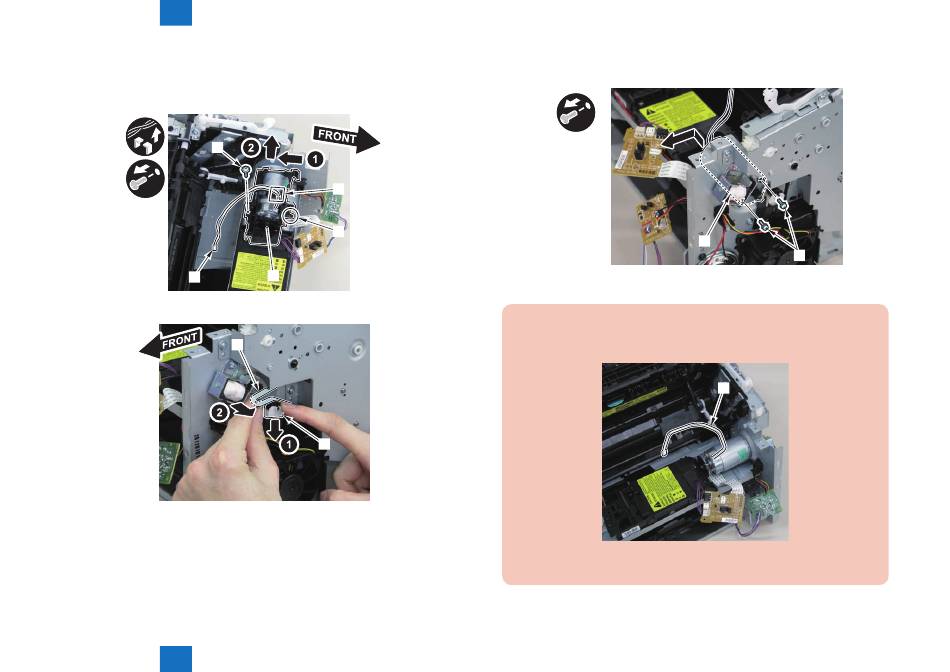 FRONT

2

1

FRONT

2

1