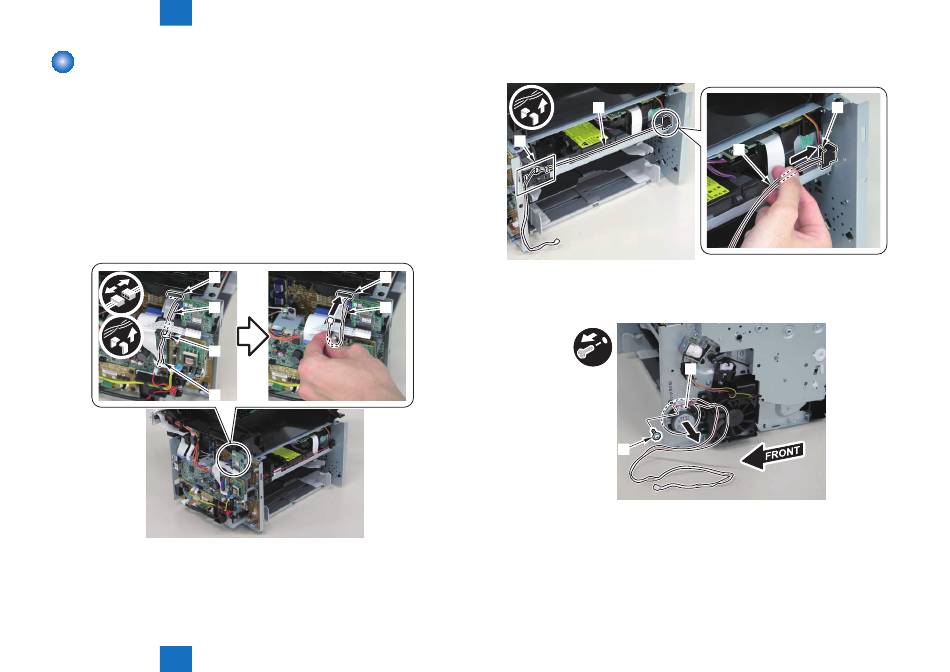 FRONT