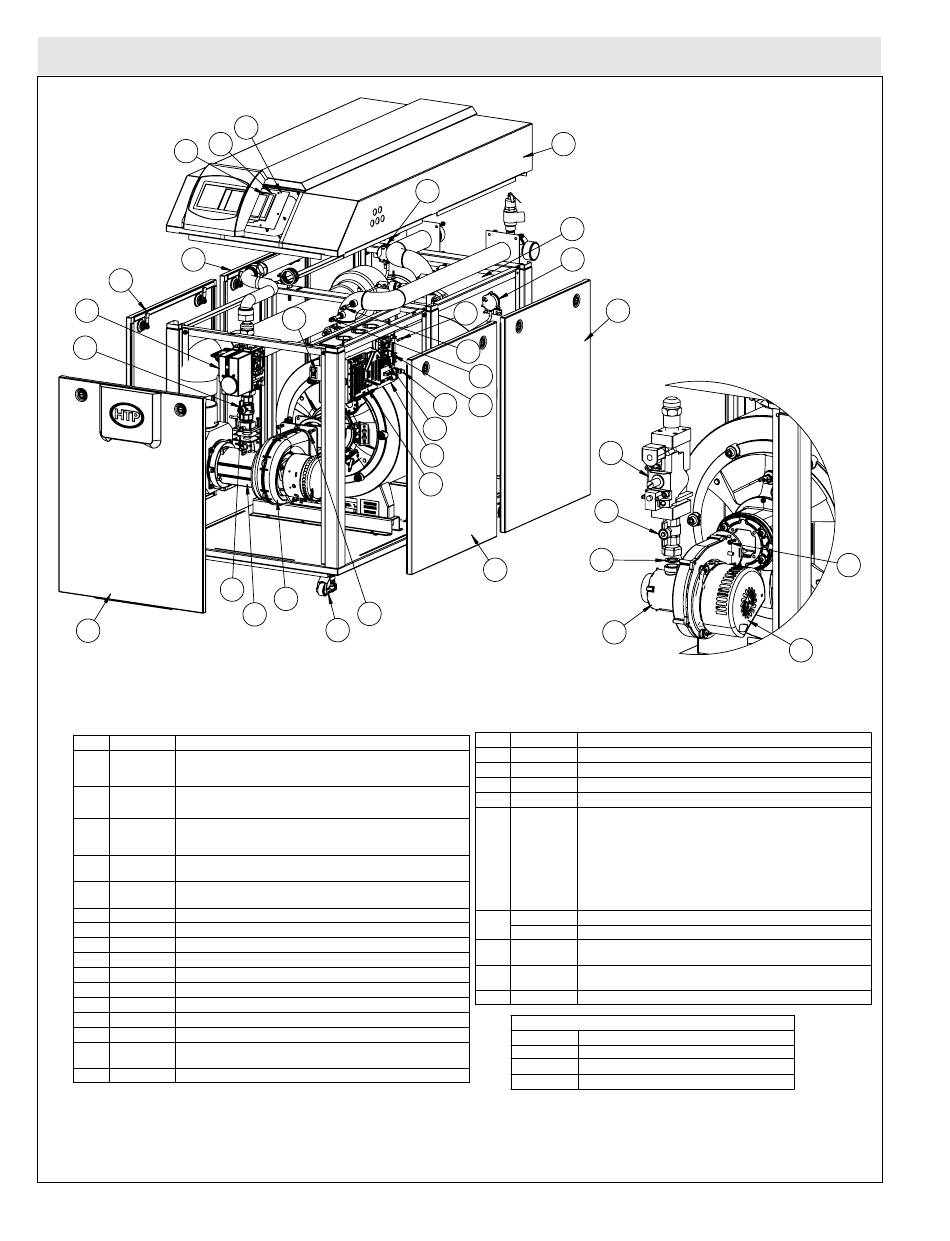 HTP