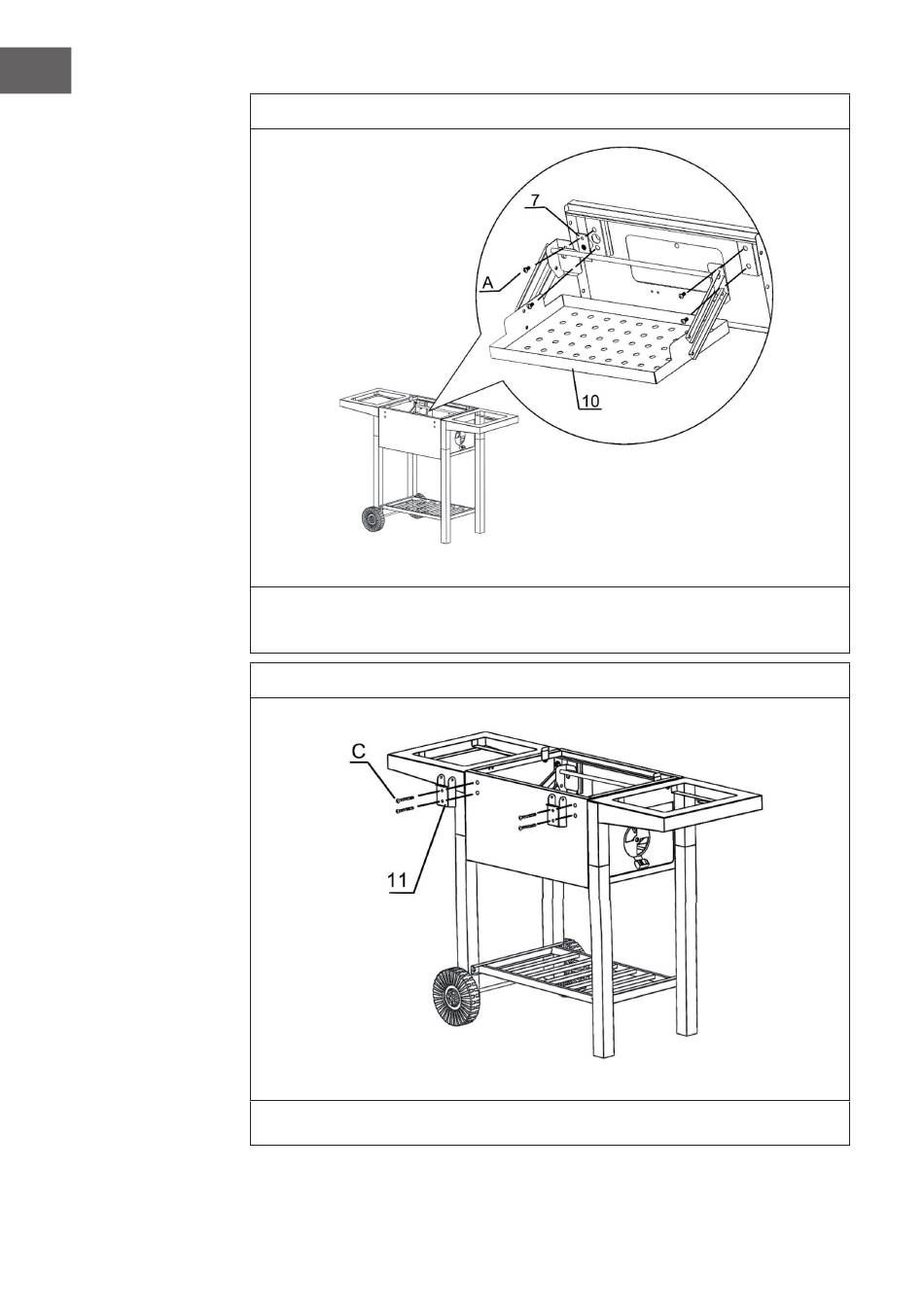 7
A
10
C
11