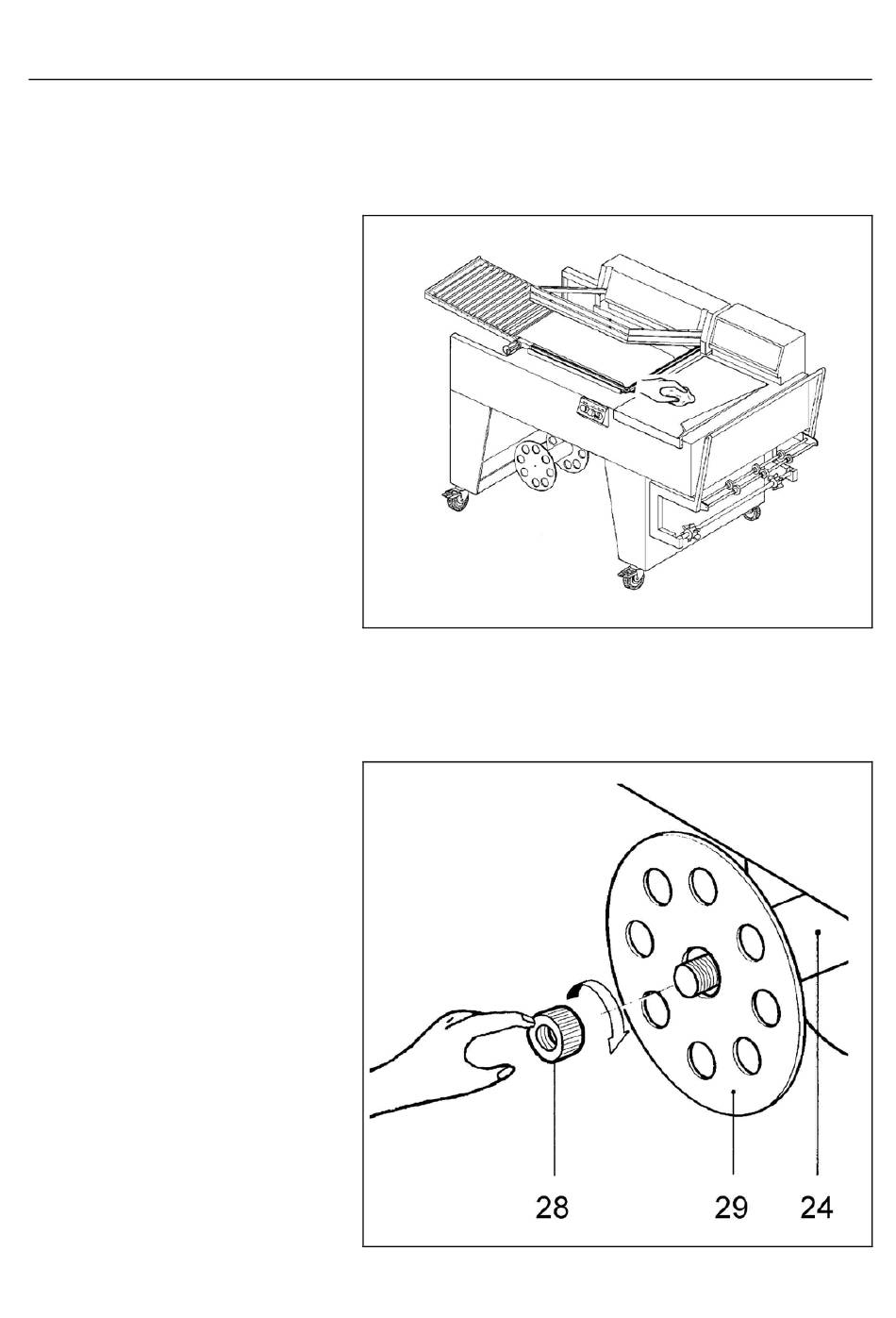 28
29
24