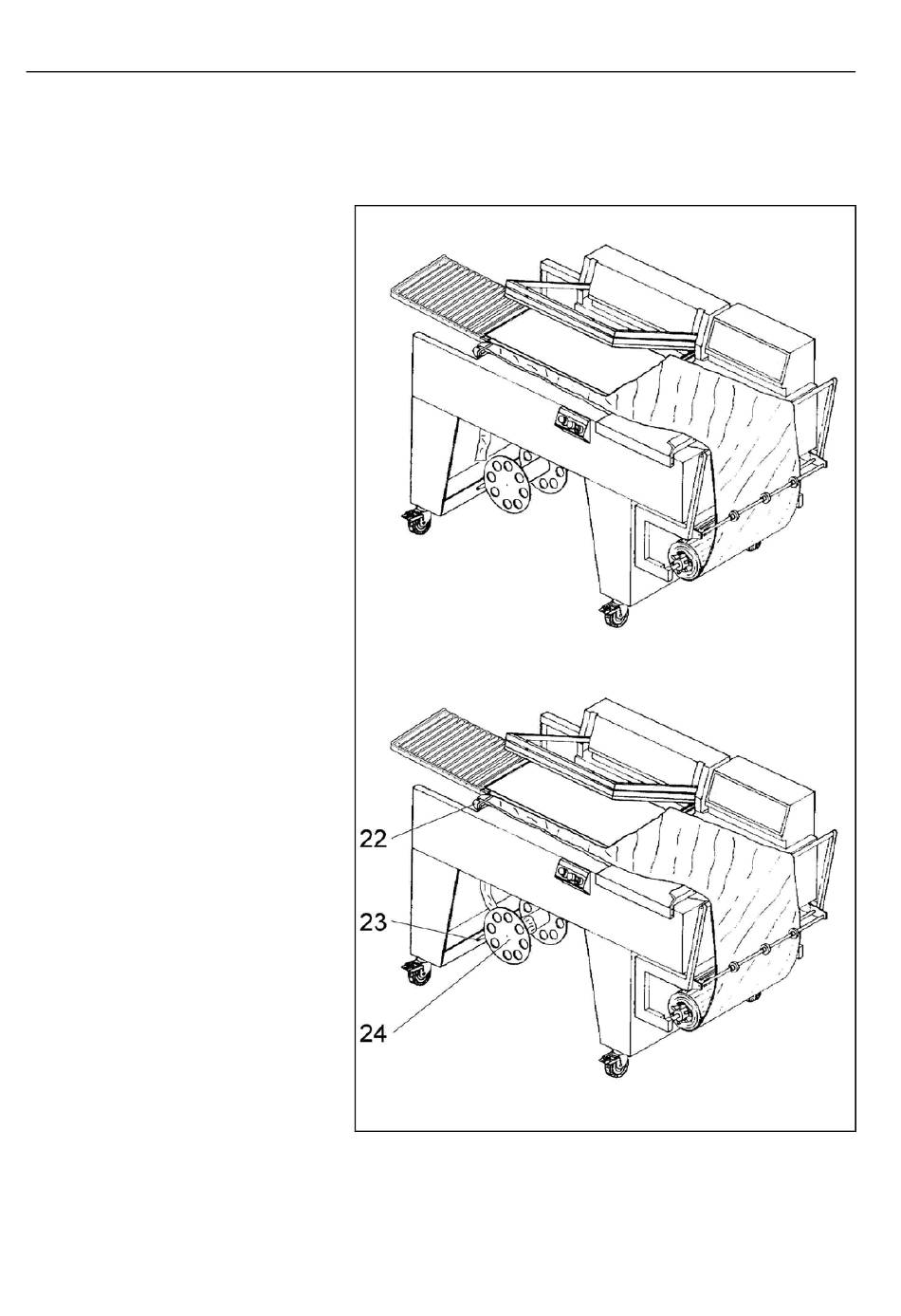 22

23

24