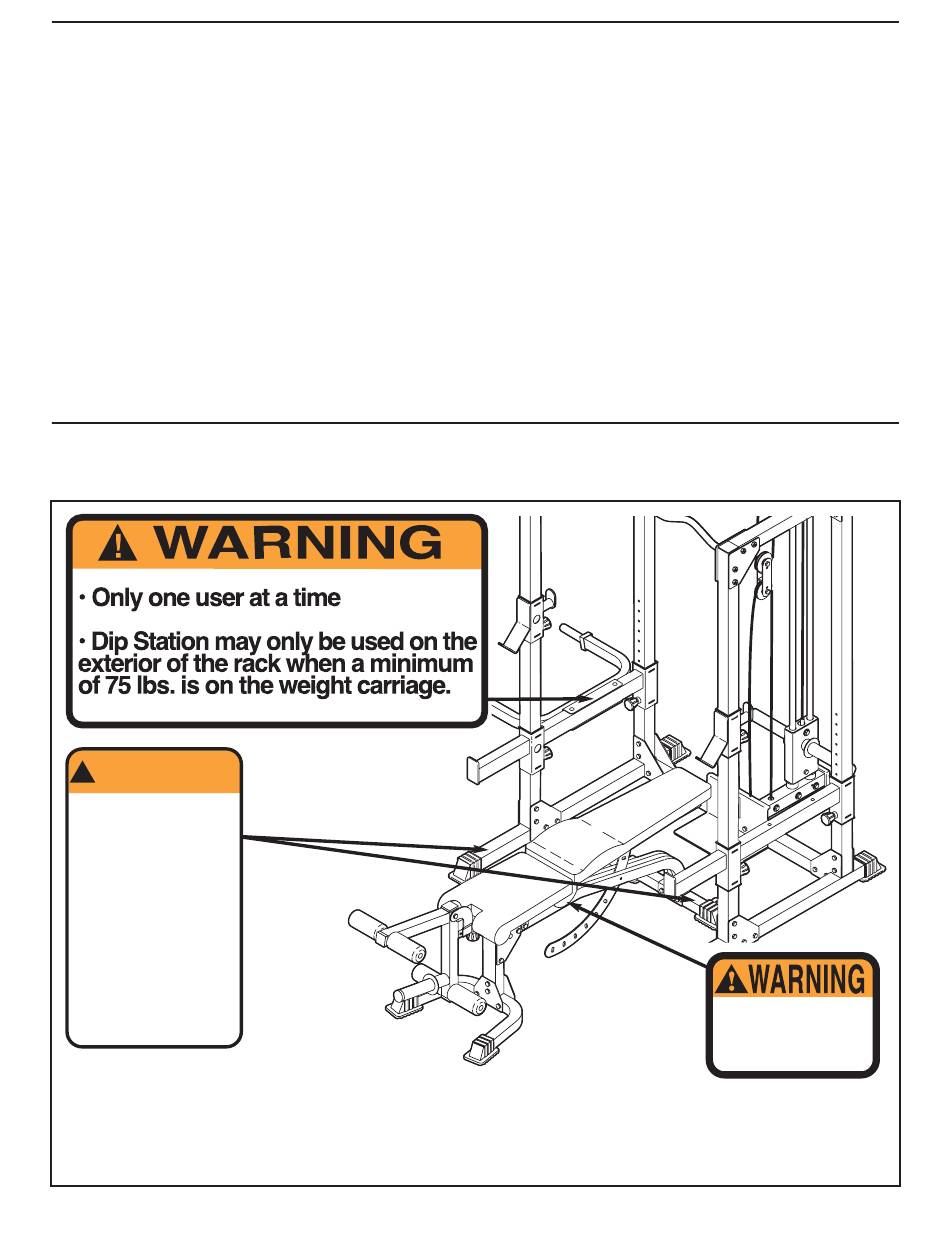 WARNING

• Only one user at a time

• Dip Station may only be used on the exterior of the rack when a minimum of 75 lbs. is on the weight carriage.

WARNING