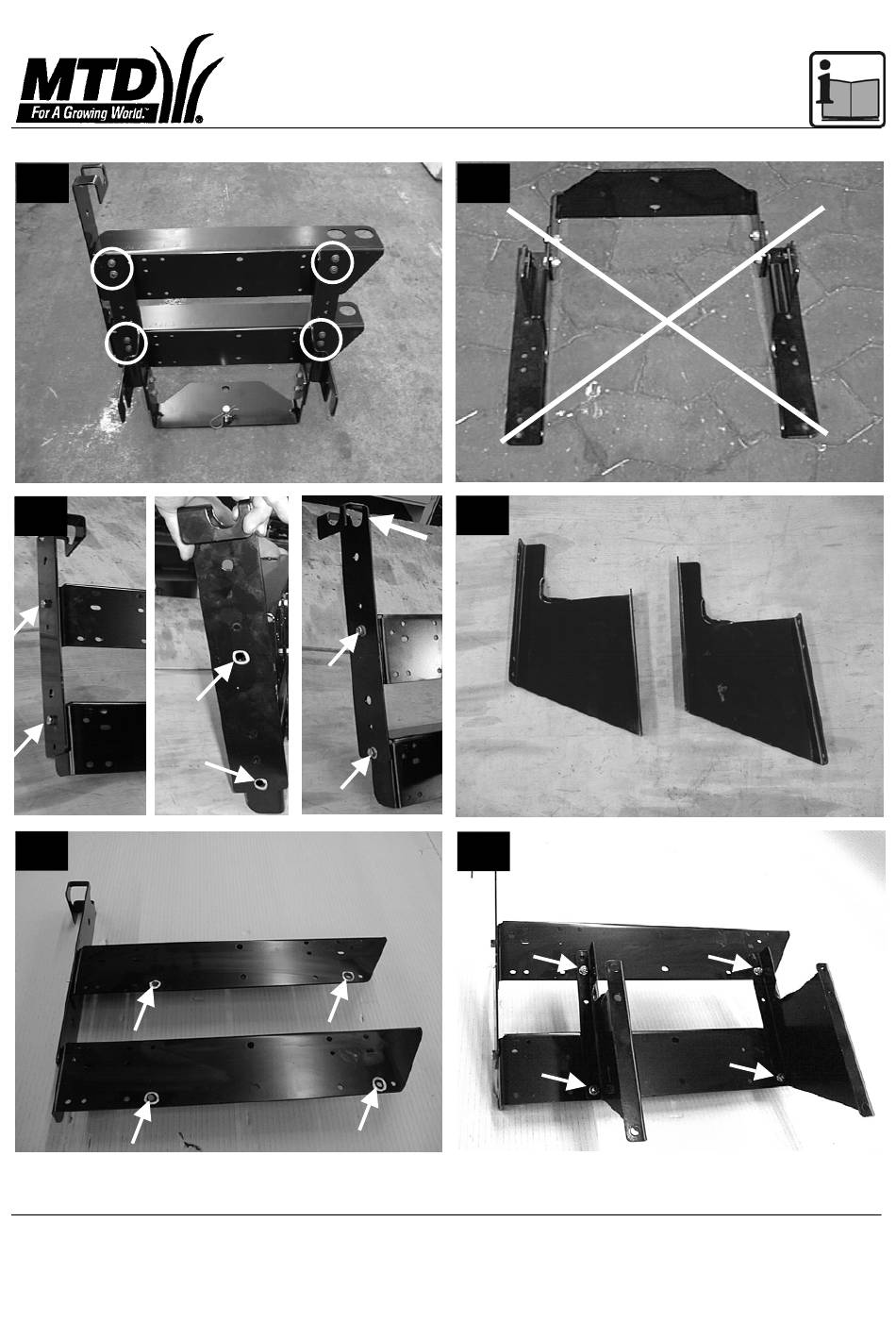 MTD
For A Growing World.™