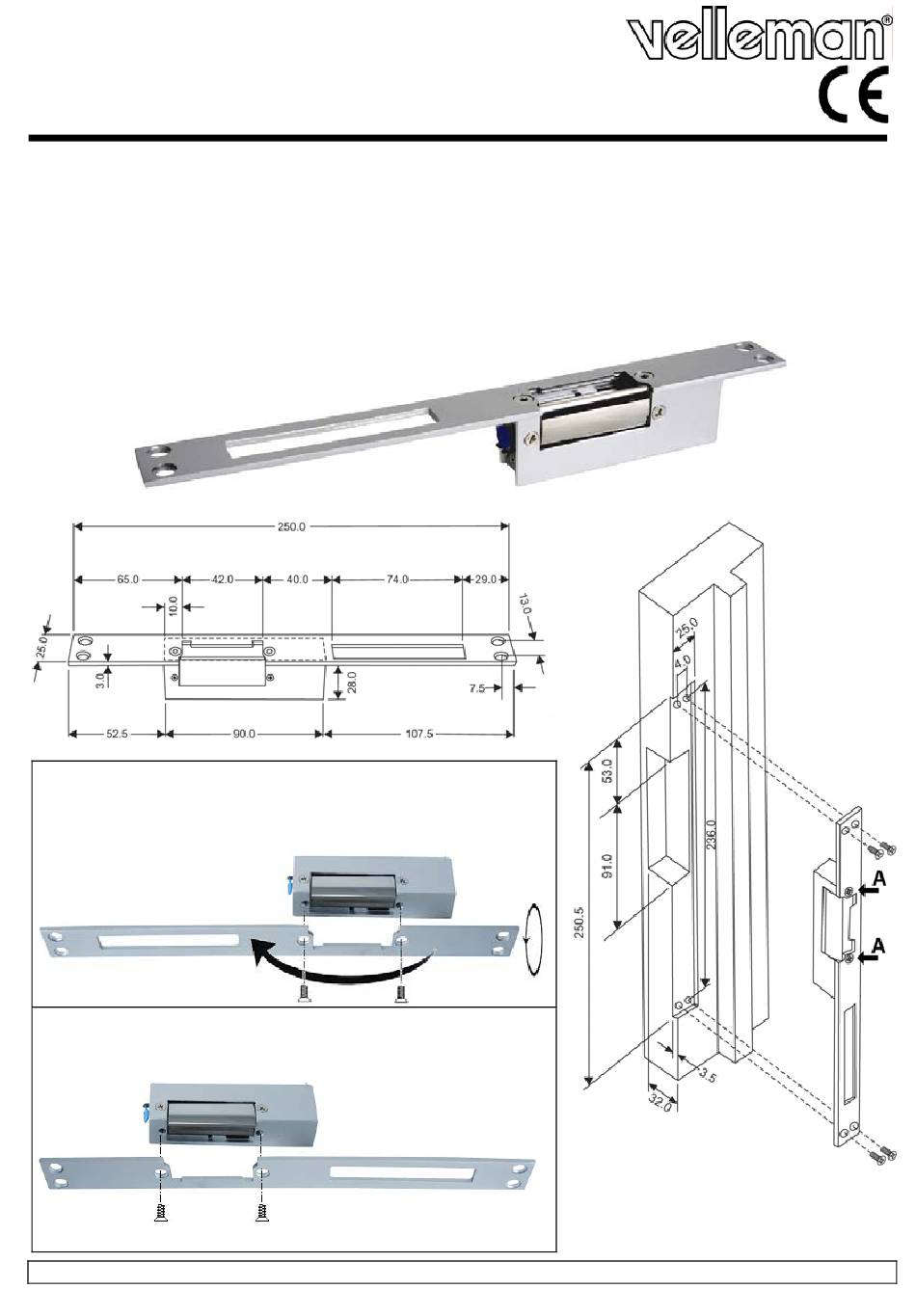 velleman®

CE

250.0

65.0

42.0

40.0

74.0

29.0

10.0

13.0

25.0

3.0

28.0

7.5

52.5

90.0

107.5

25.0

4.0

53.0

91.0

236.0

250.5

3.5

32.0

A

A