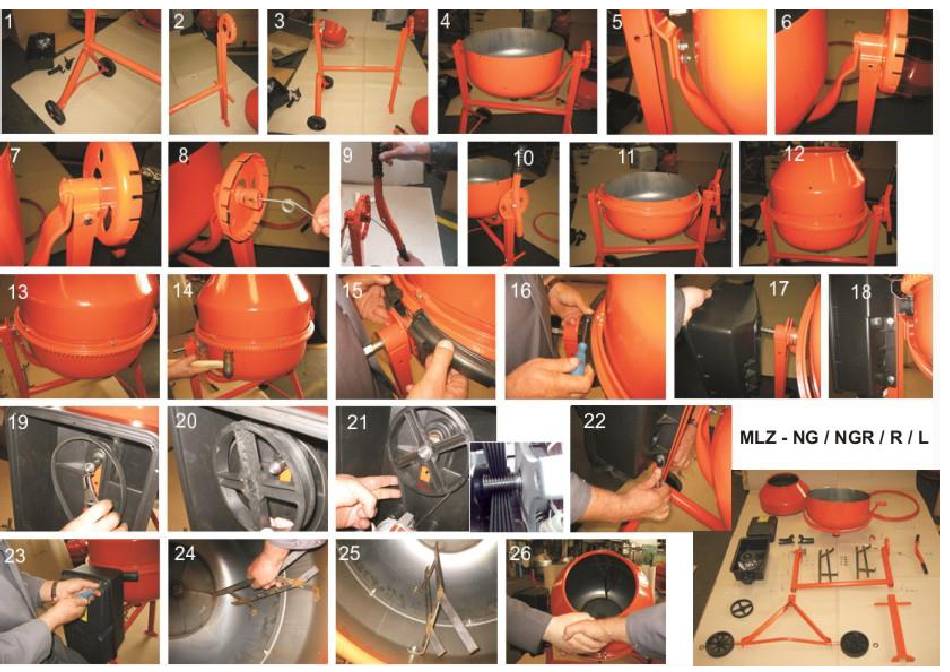 1 2 3 4 5 6
7 8 9 10 11 12
13 14 15 16 17 18
19 20 21 22
MLZ - NG / NGR / R / L
23 24 25 26