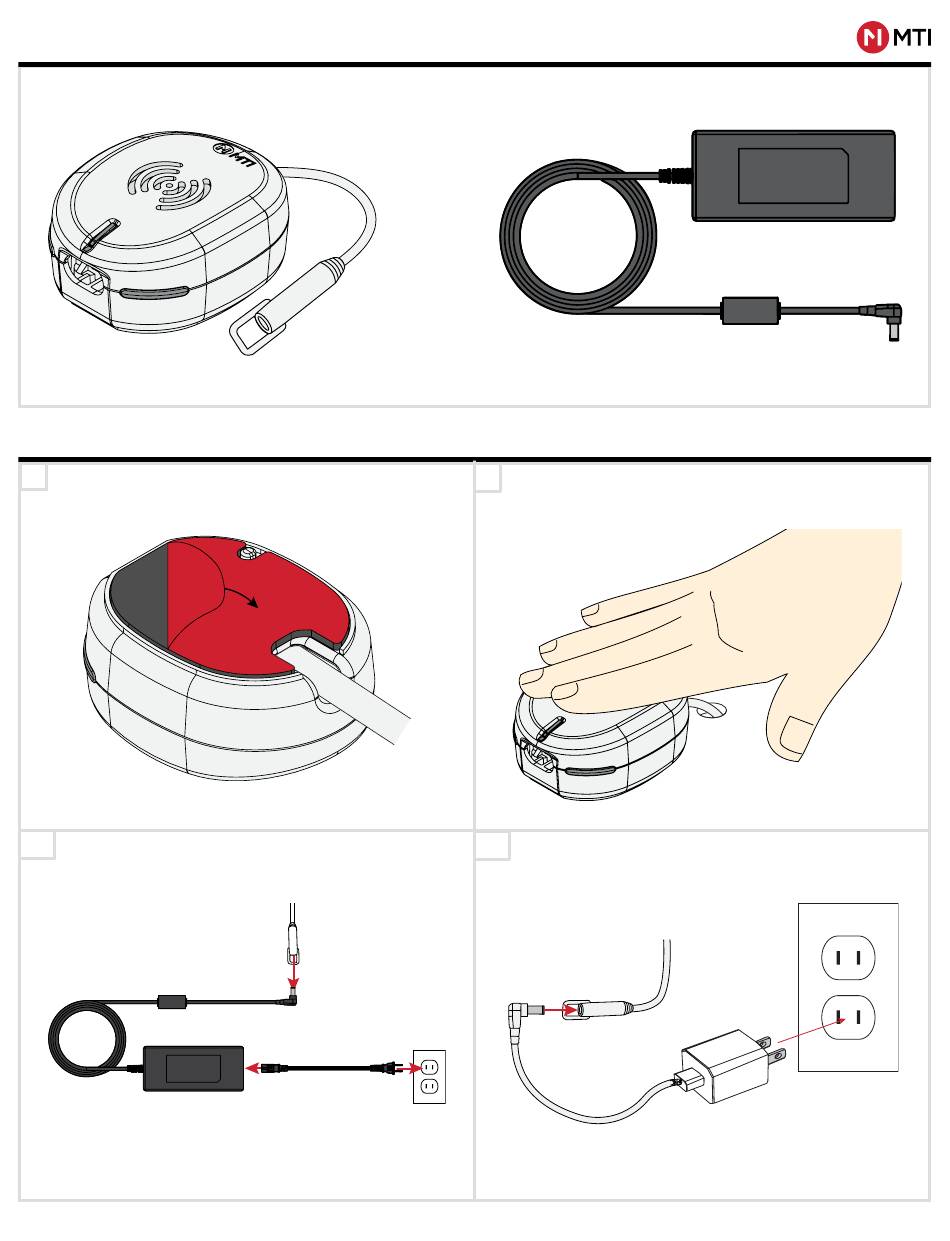 MTI

MTI