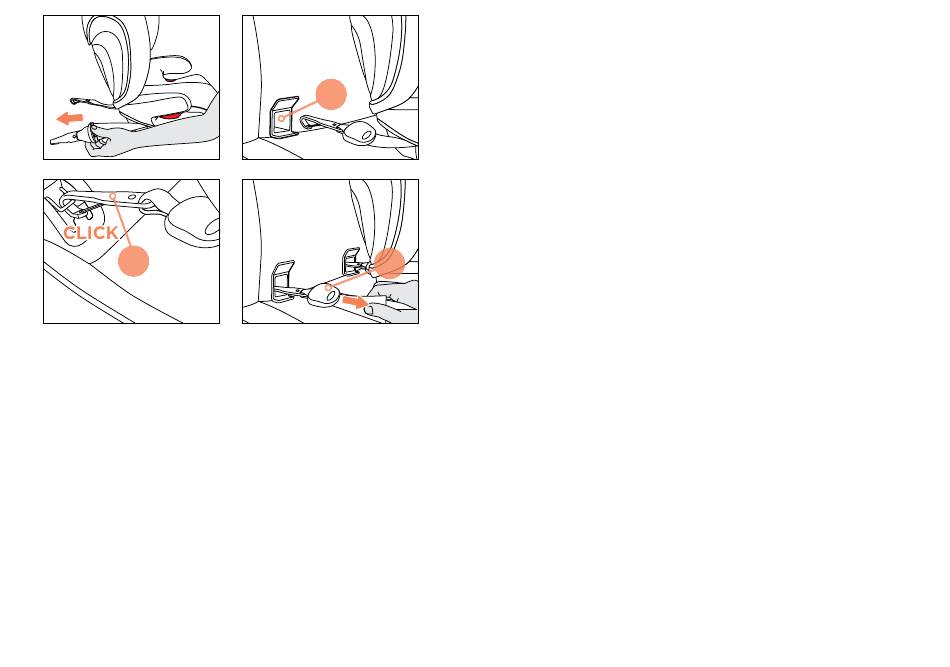 CLICK