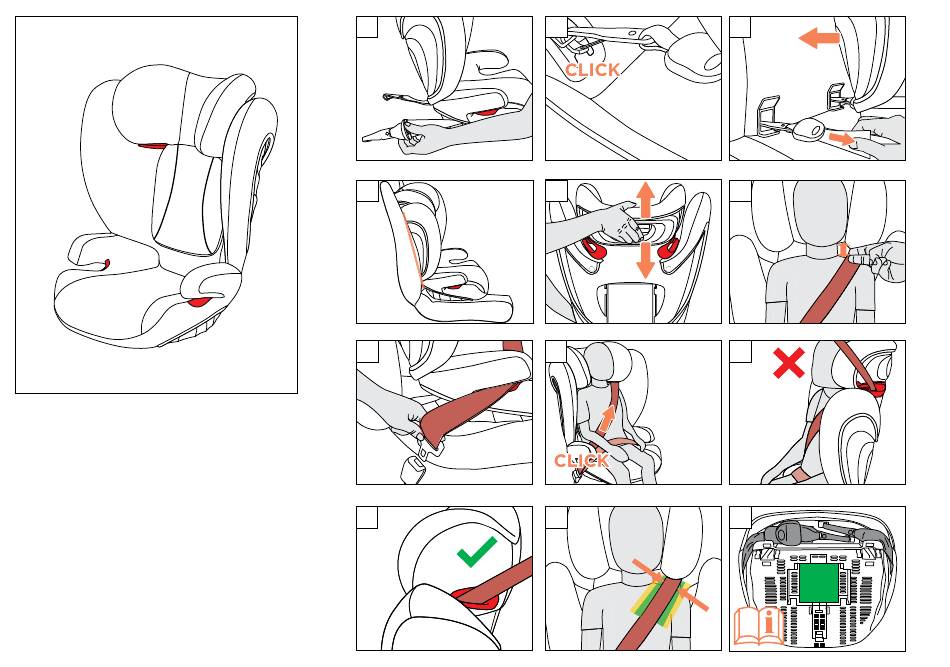 CLICK

CLICK