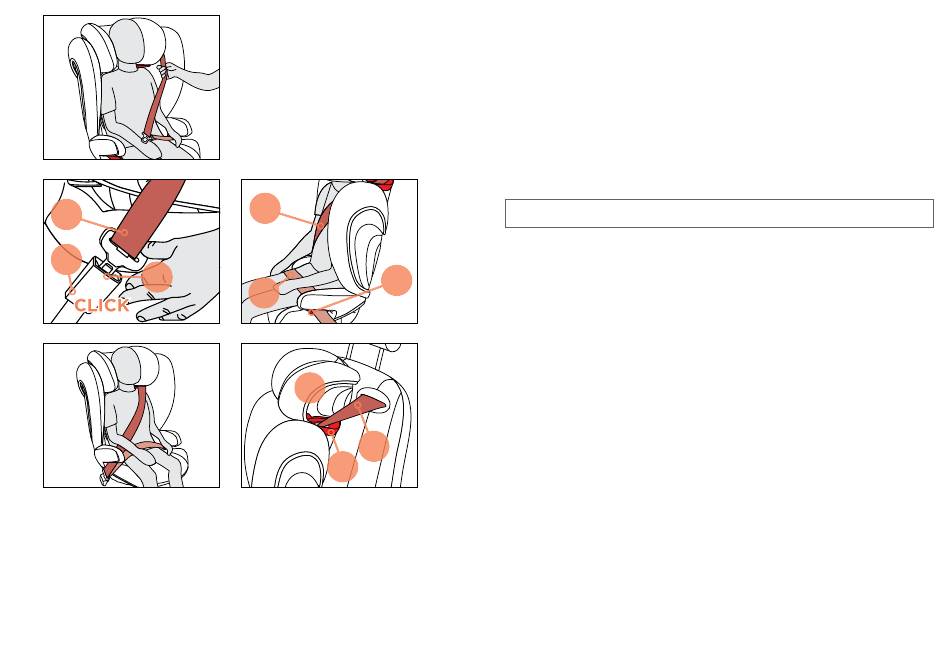 CLICK