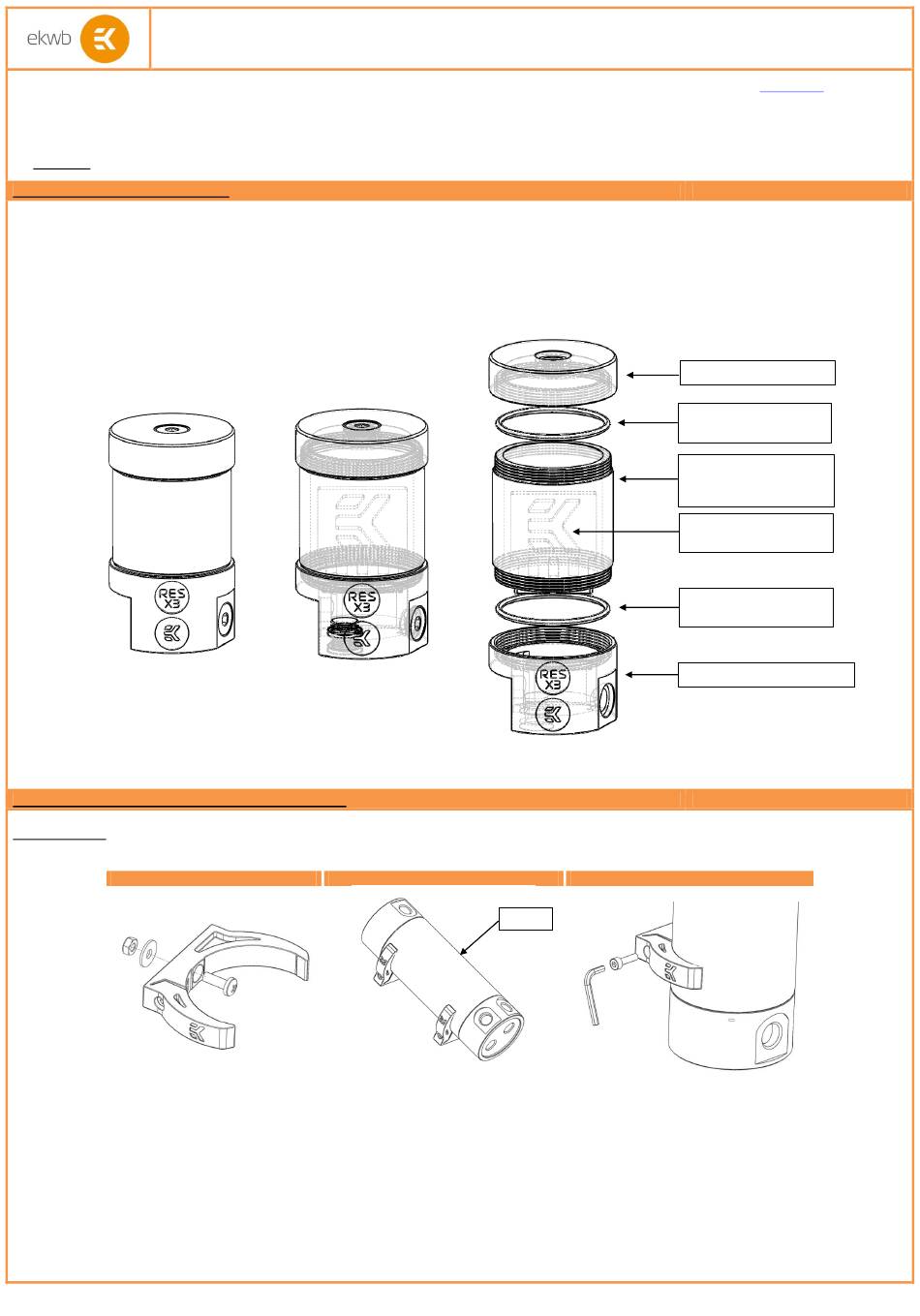 ekwb

RES
X3

RES
X3

RES
X3