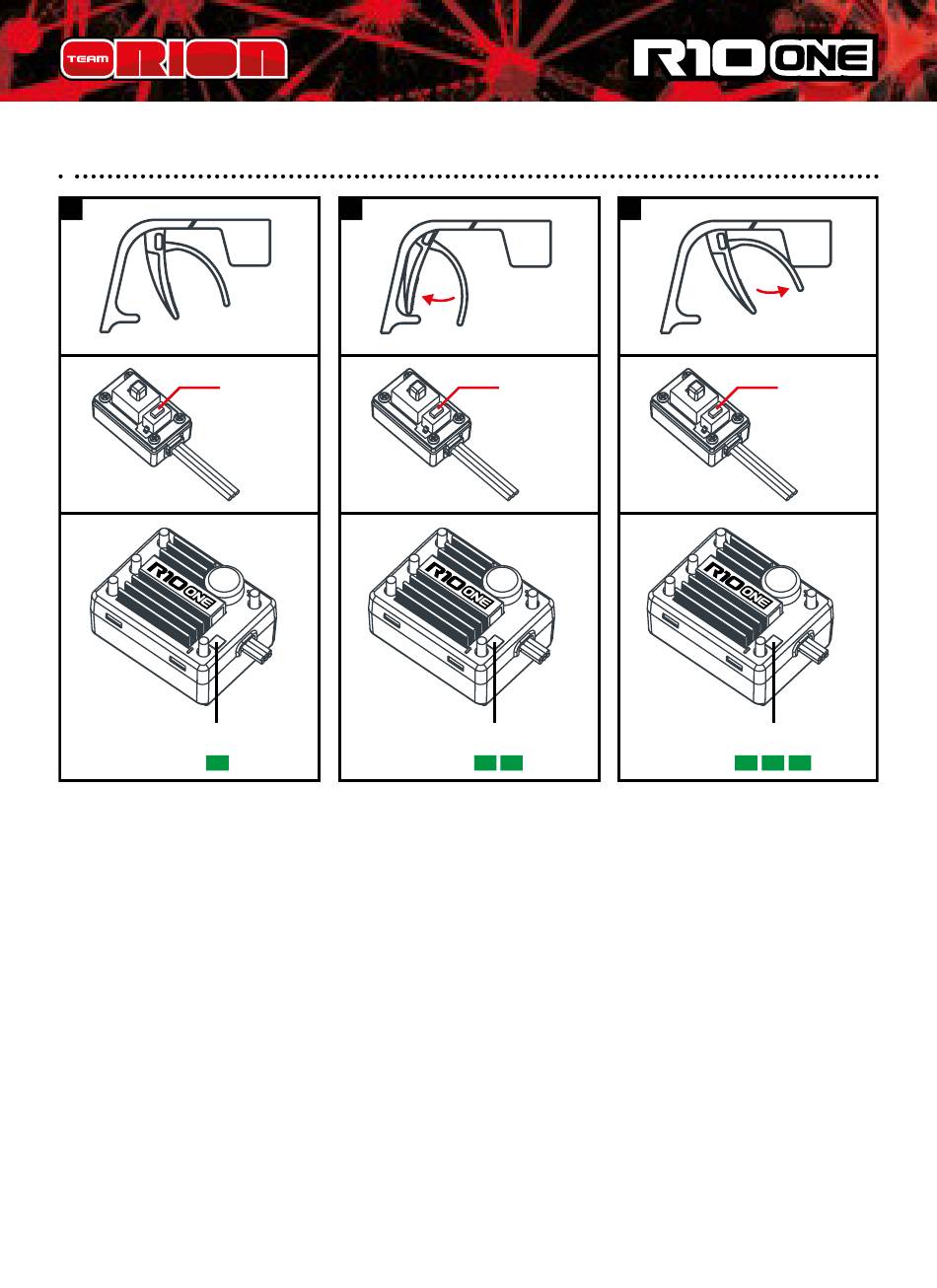 TEAM ORION

R10 ONE

R10 ONE

R10 ONE

R10 ONE