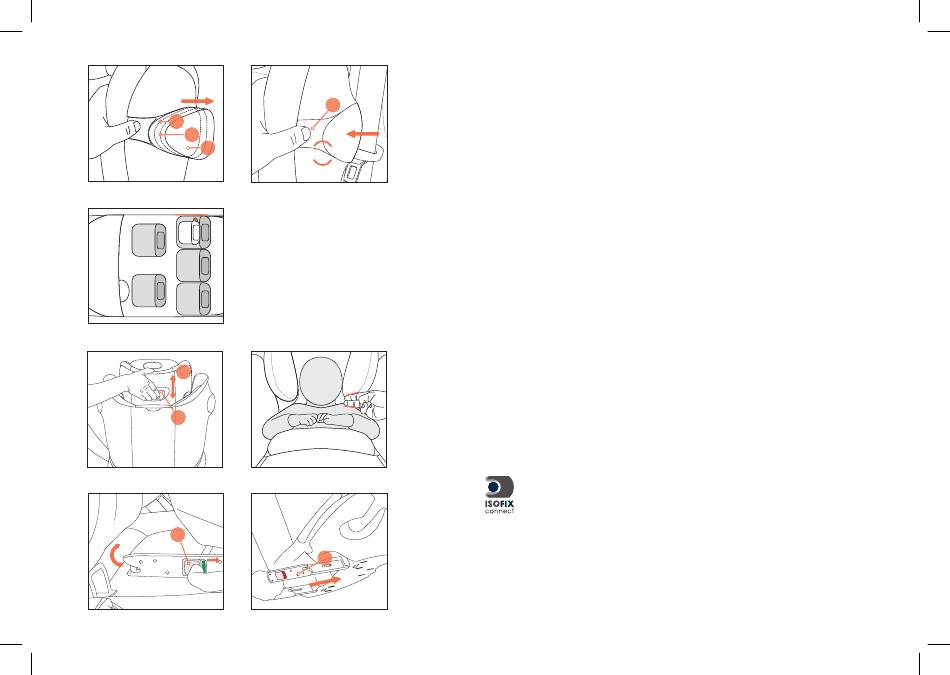 ISOFIX
connect