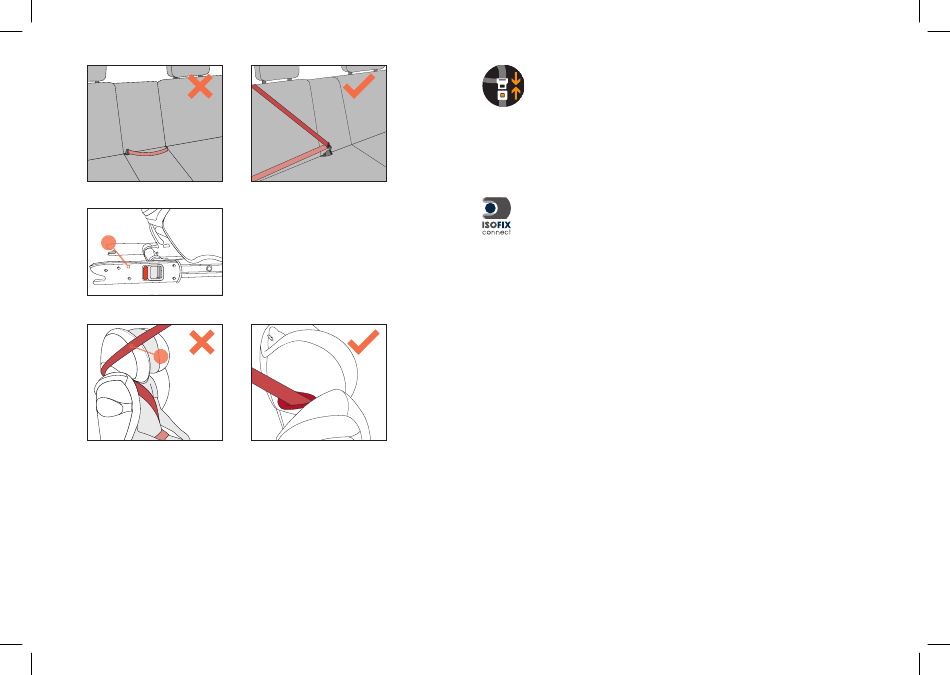 ISOFIX
connect