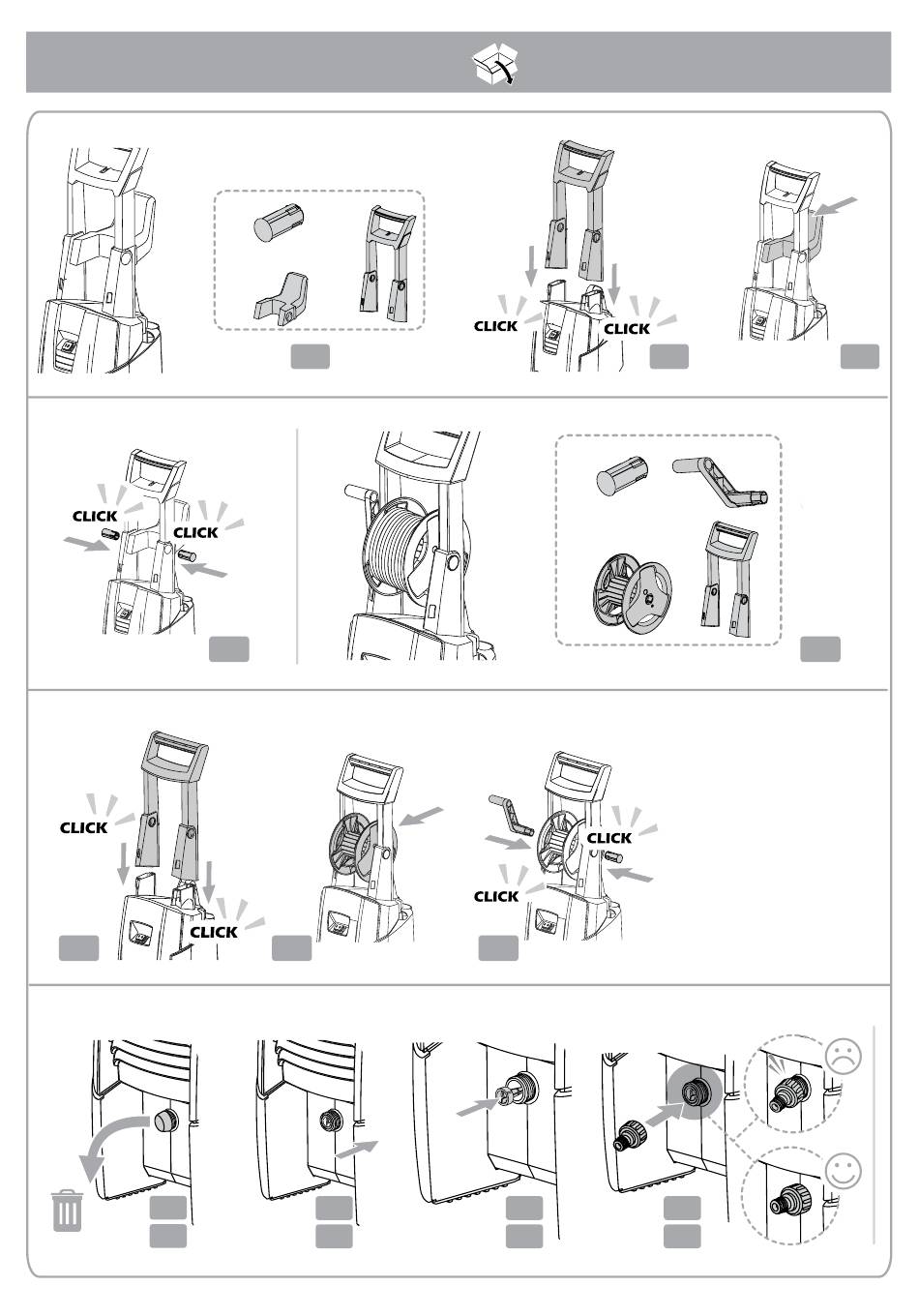 CLICK CLICK

CLICK CLICK

CLICK CLICK

CLICK CLICK