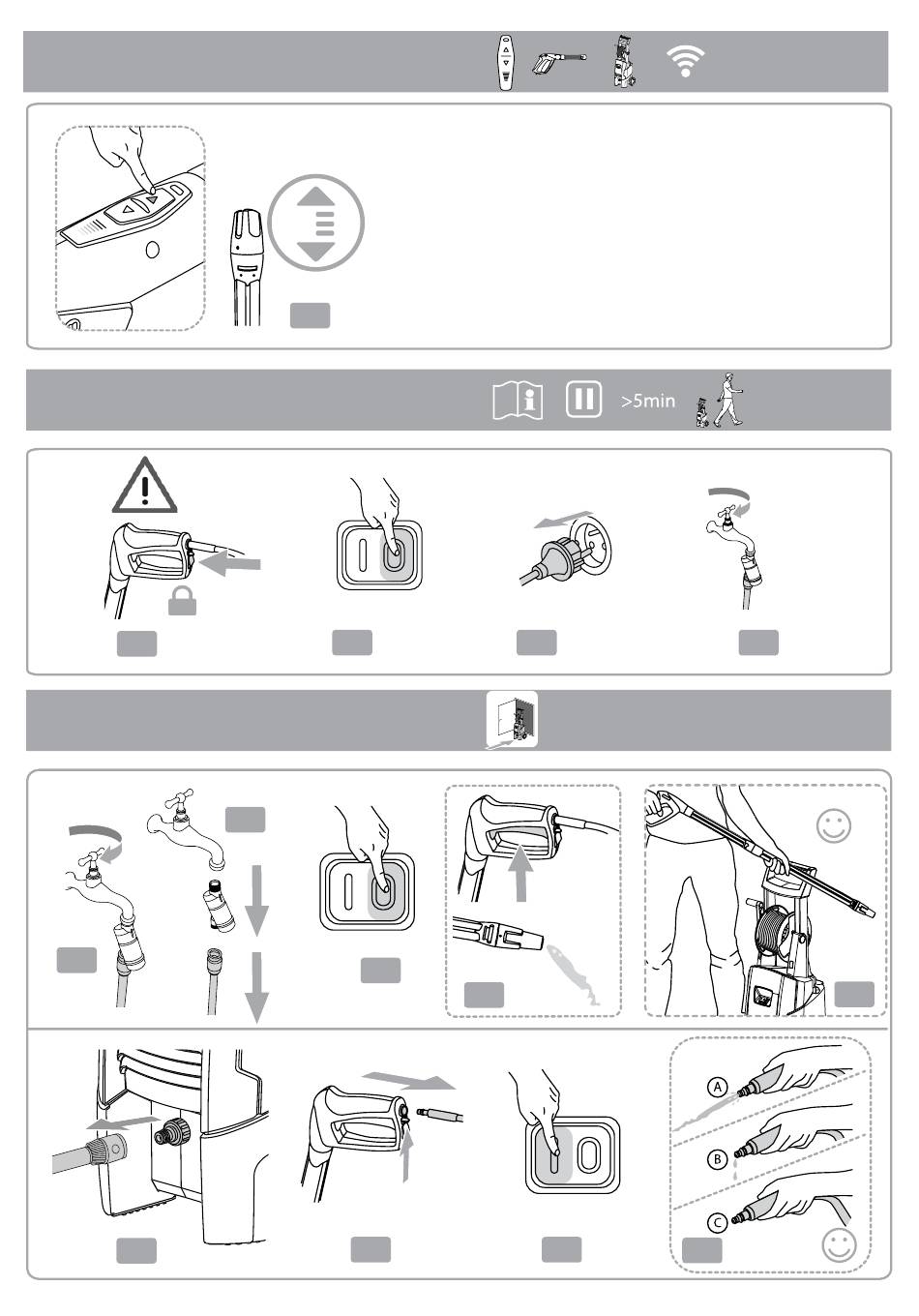 >5min

A

B

C