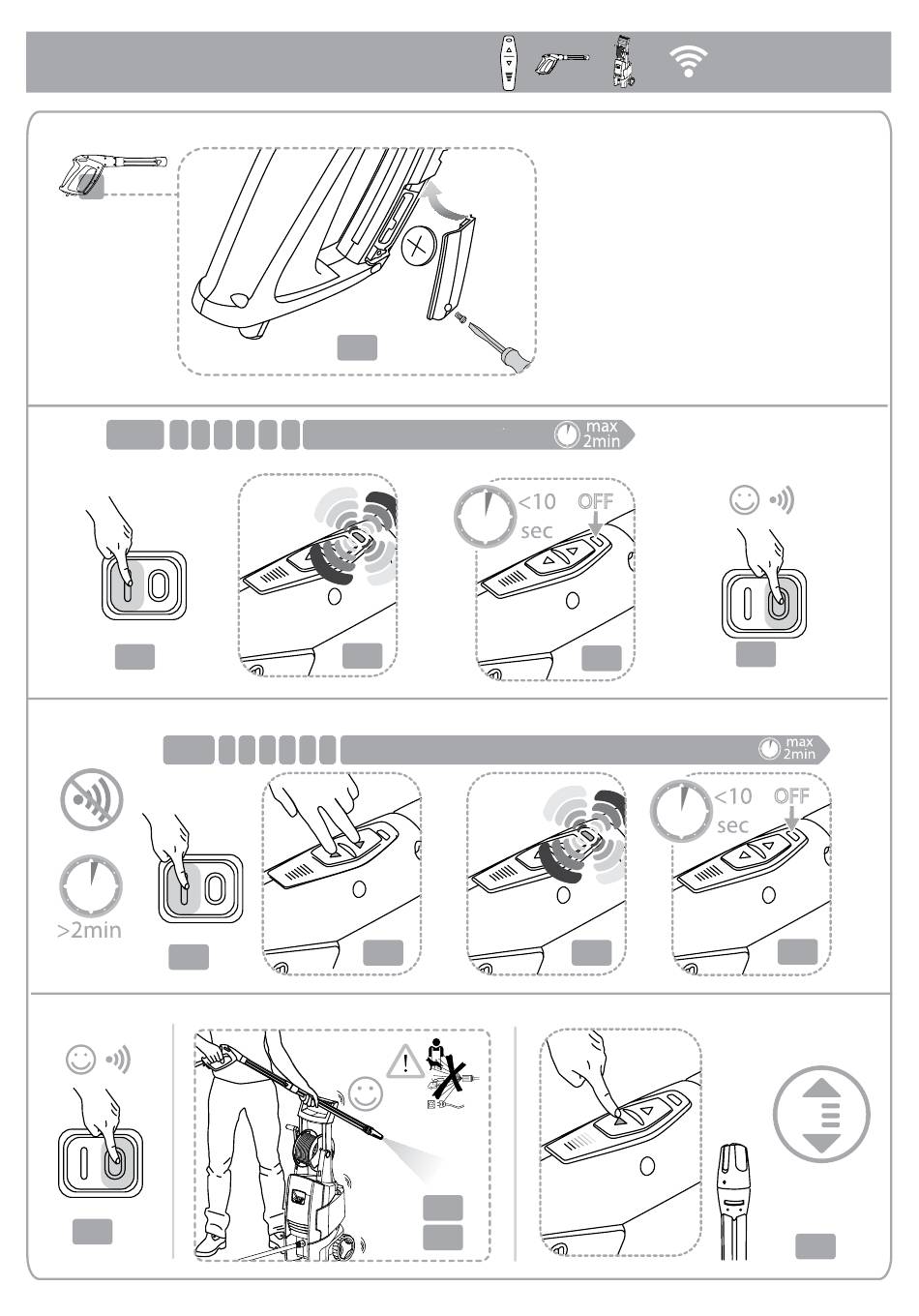 max 2min

<10 sec OFF

max 2min

>2min

<10 sec OFF