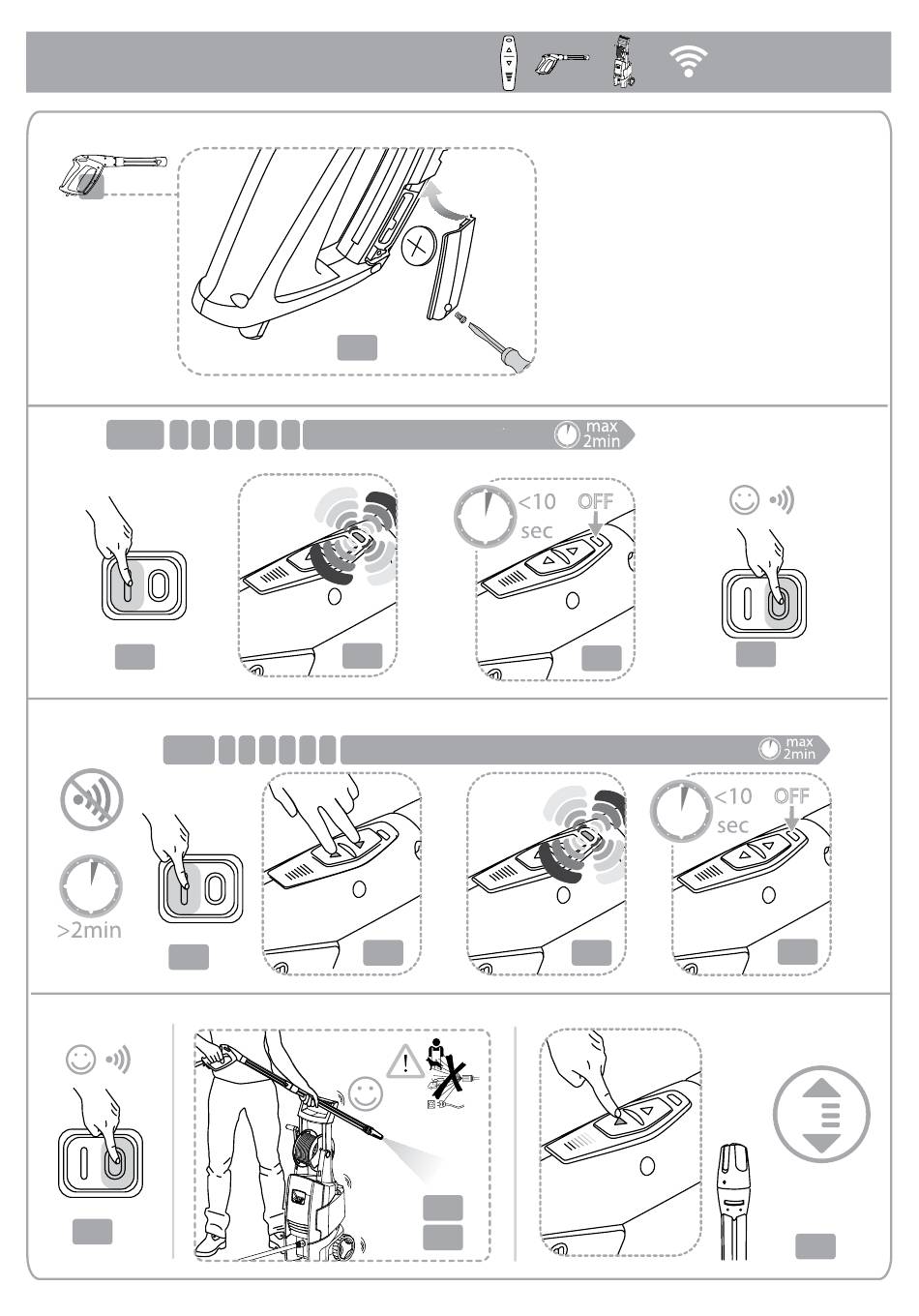 max 2min

<10 sec OFF

max 2min

>2min

<10 sec OFF