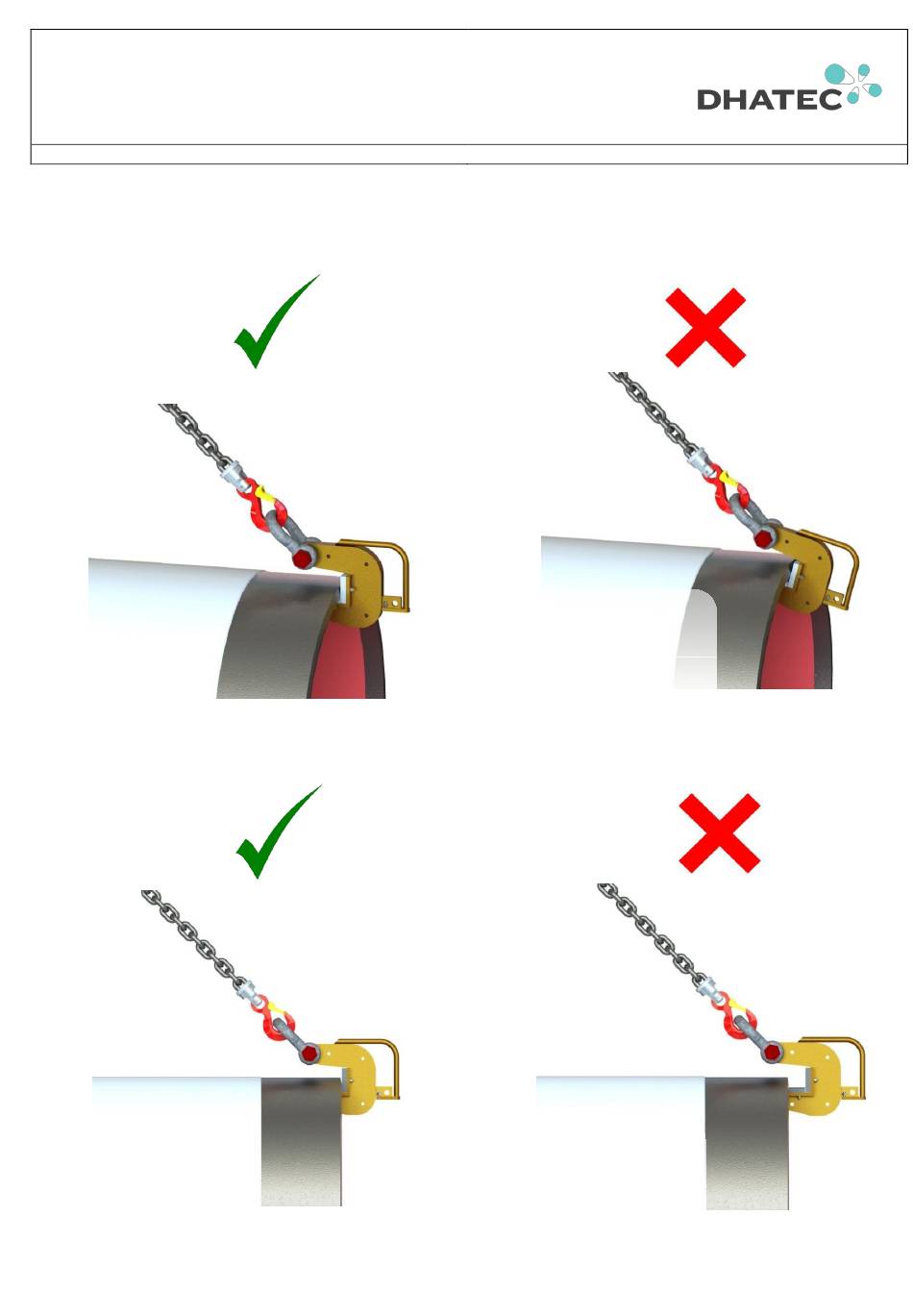 DHATEC