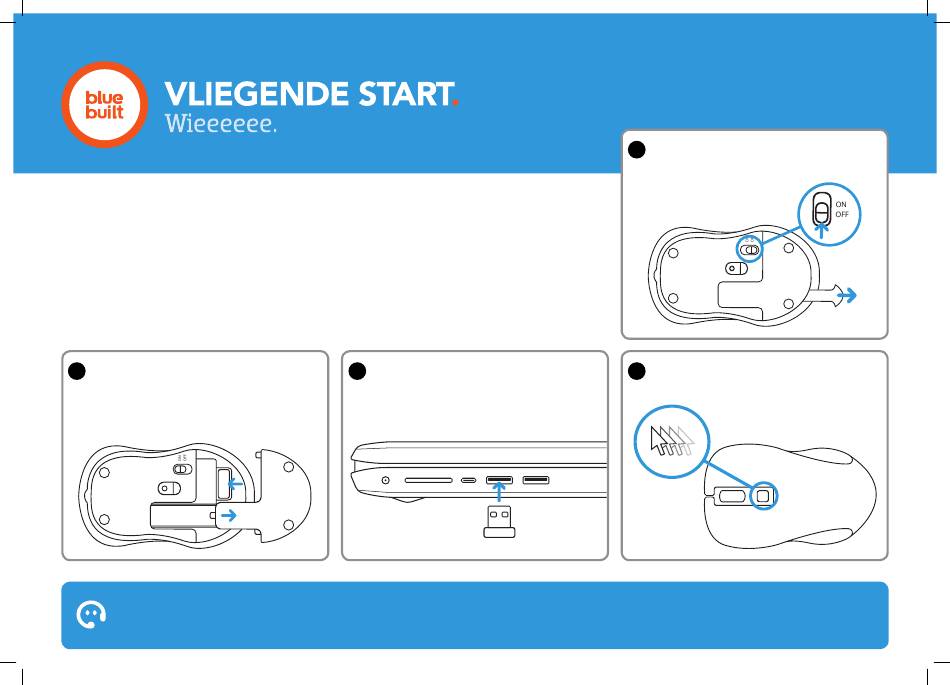 blue built

VLIEGENDE START.
Wieeeeee.

ON
OFF