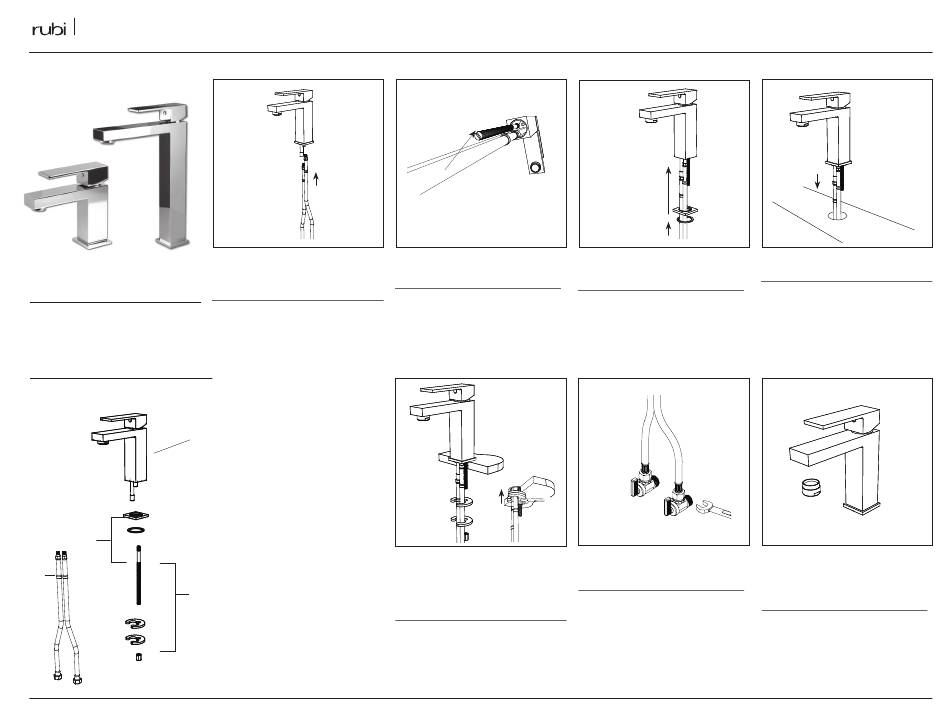 rubi