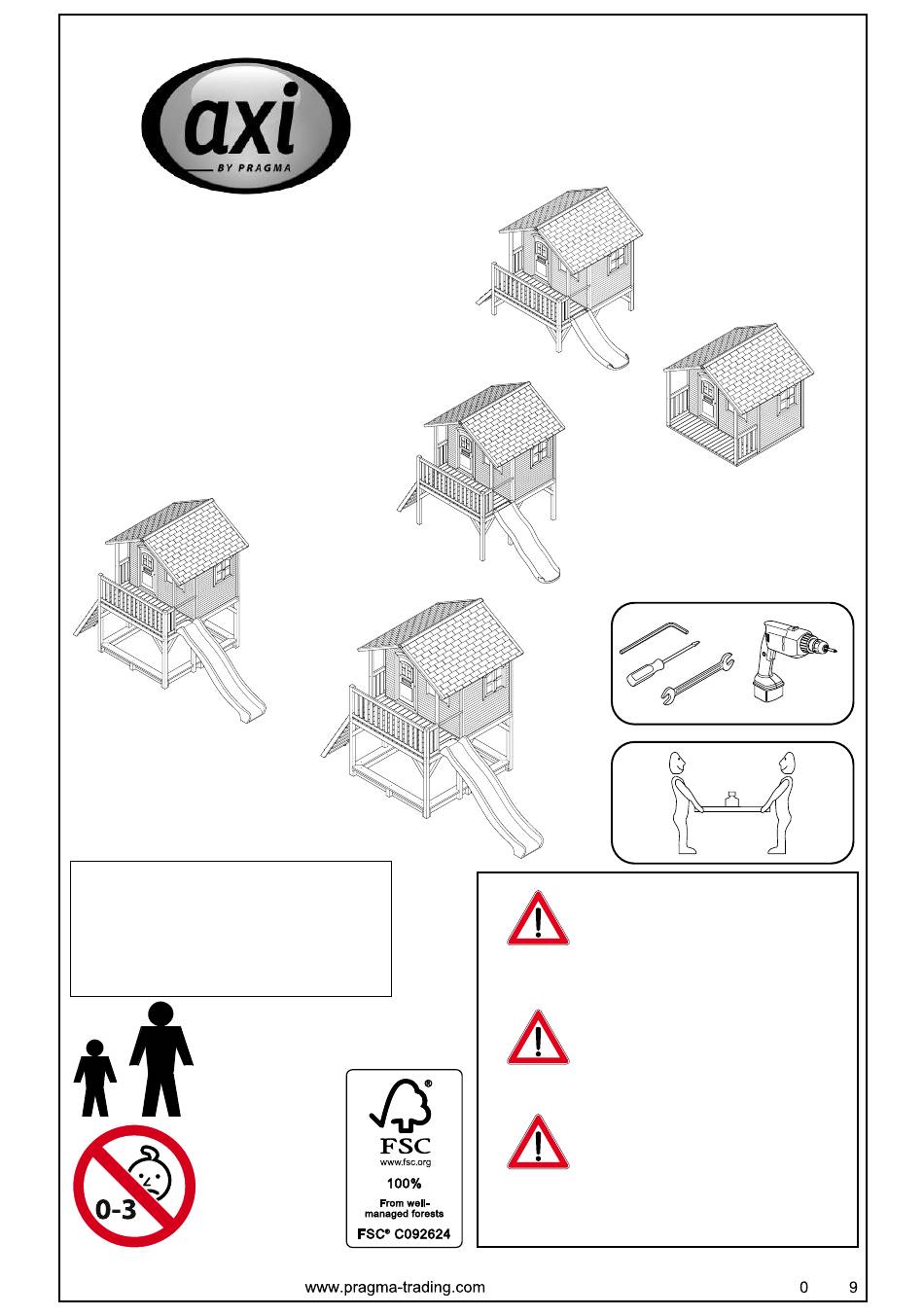 axi
BY PRAGMA

0-3

FSC
www.fsc.org
100%
From well-managed forests
FSC® C092624

www.pragma-trading.com

0 9