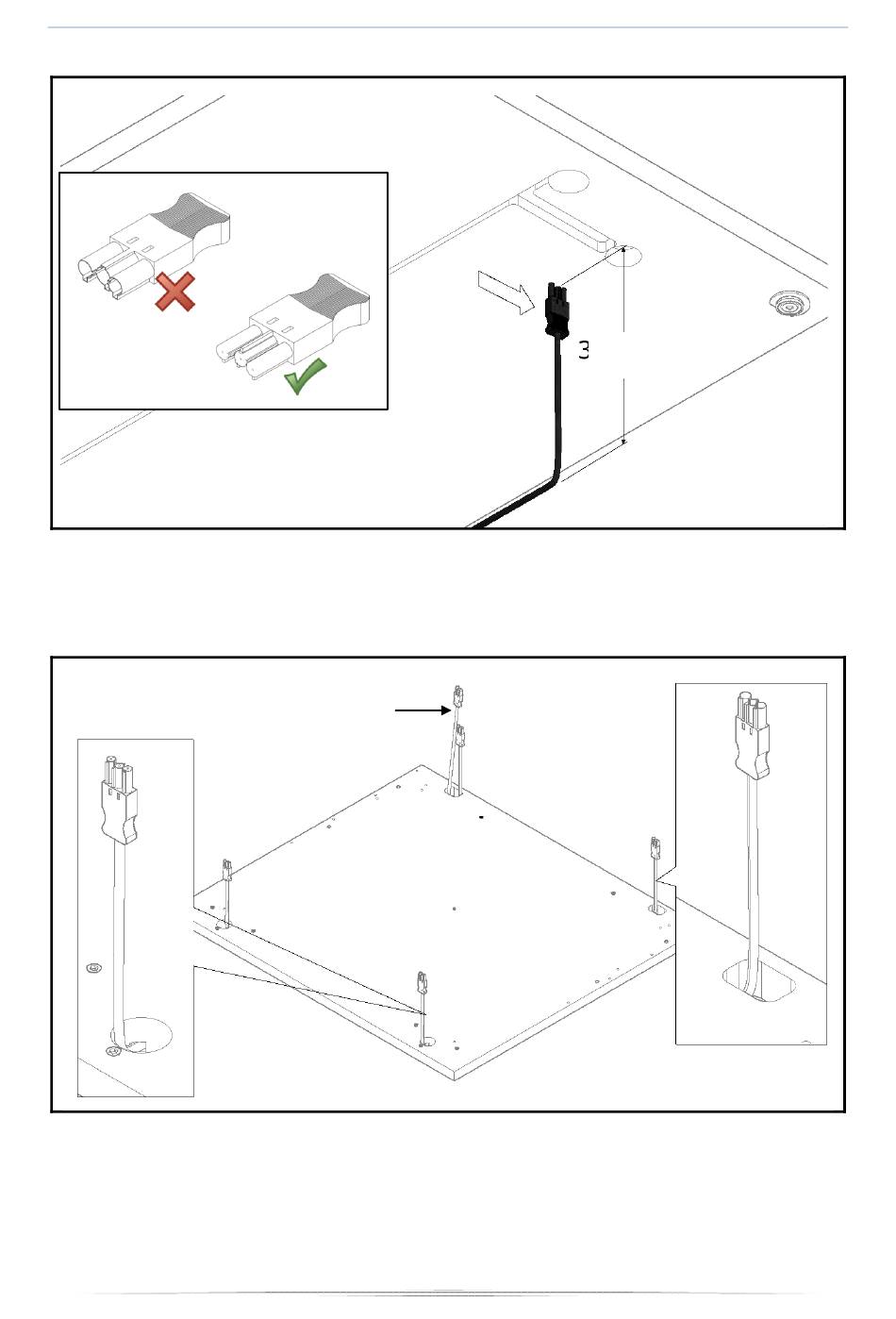 3