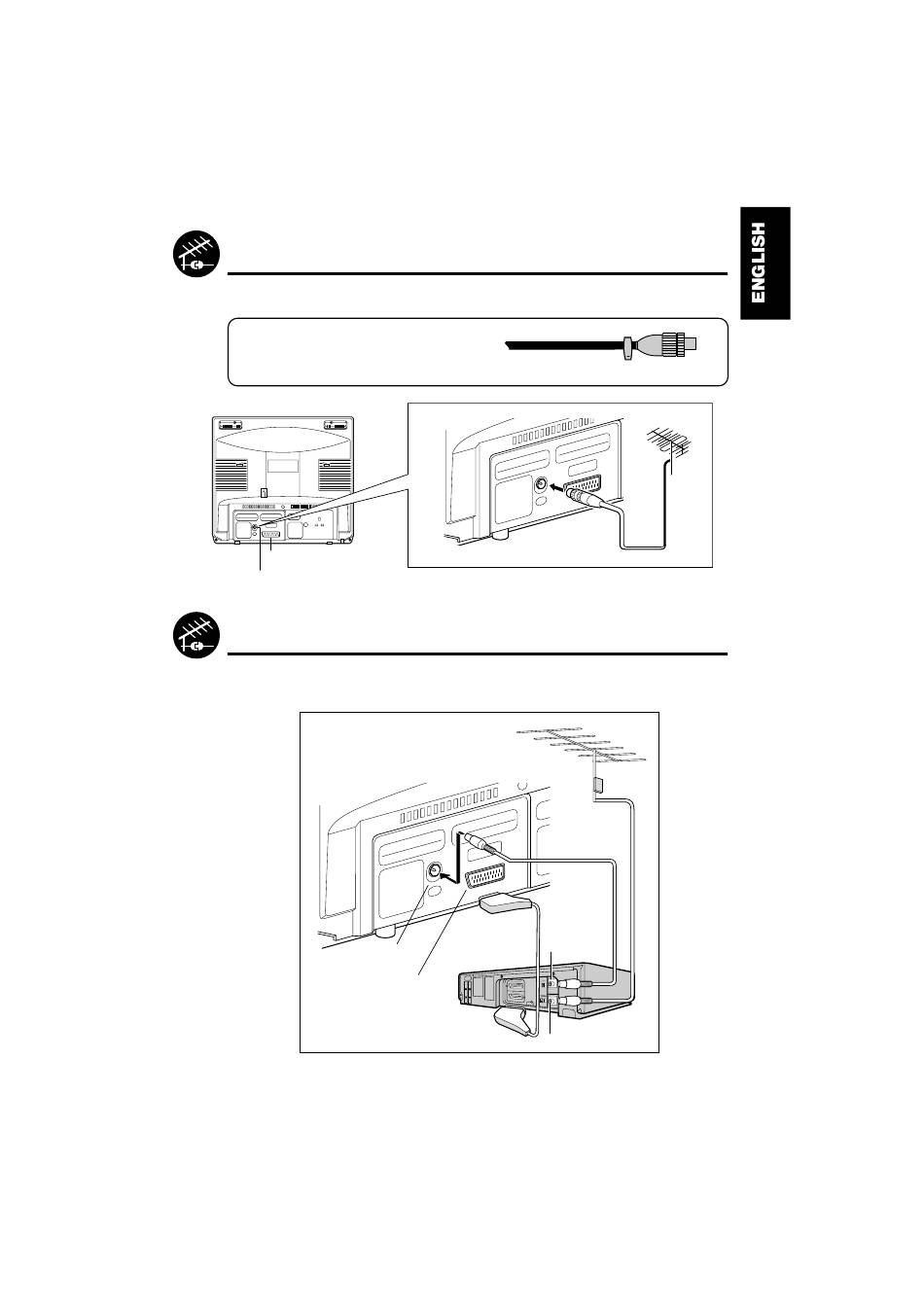 ENGLISH