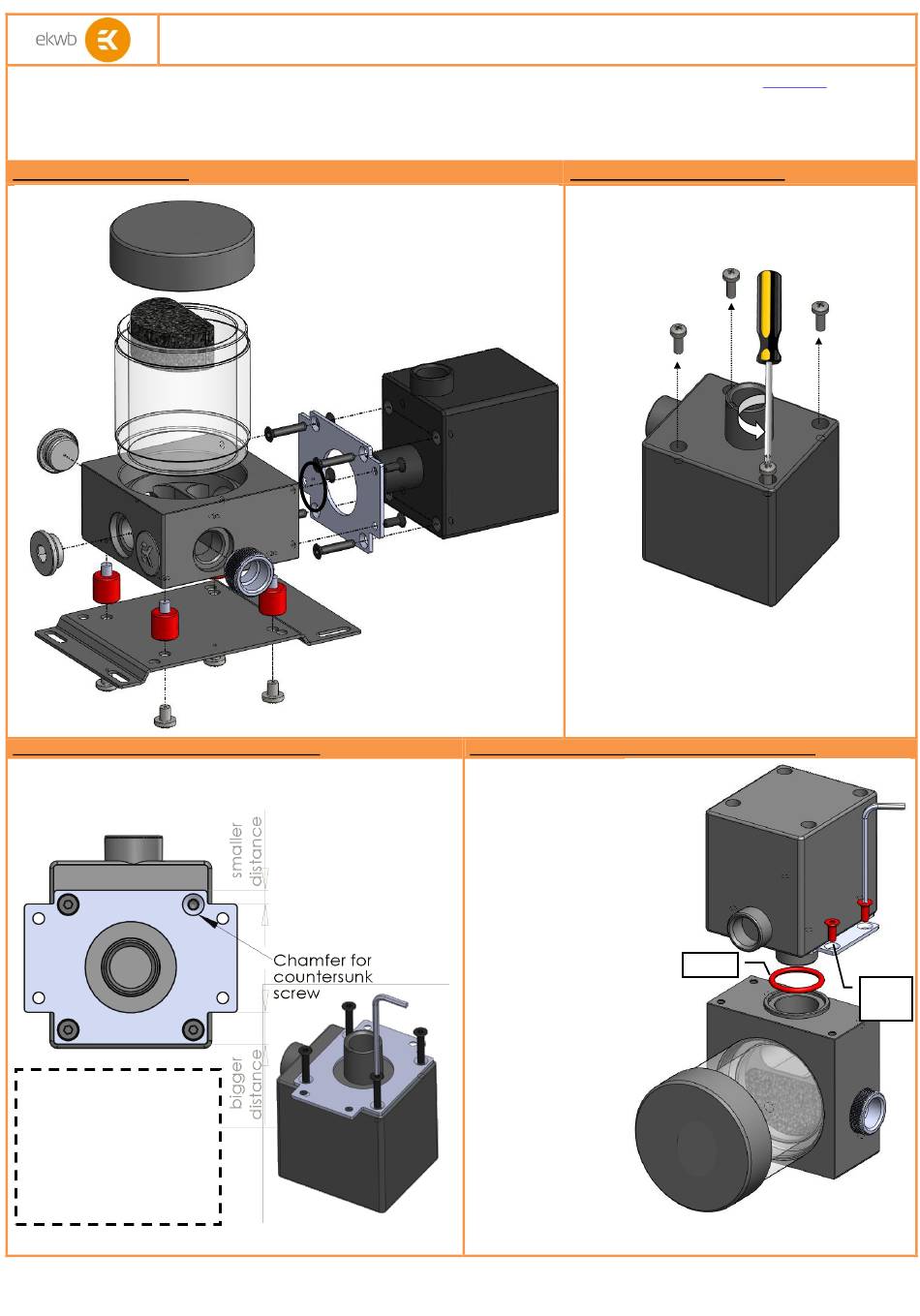 ekwb

smaller distance

Chamfer for countersunk screw

bigger distance