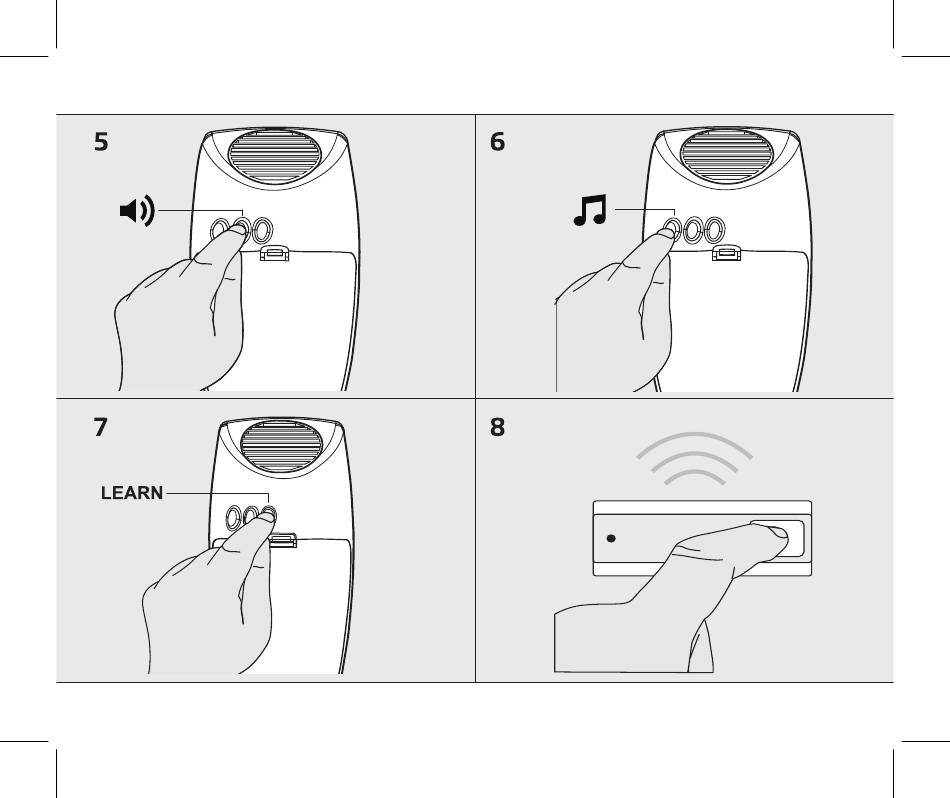 5

6

7

LEARN

8