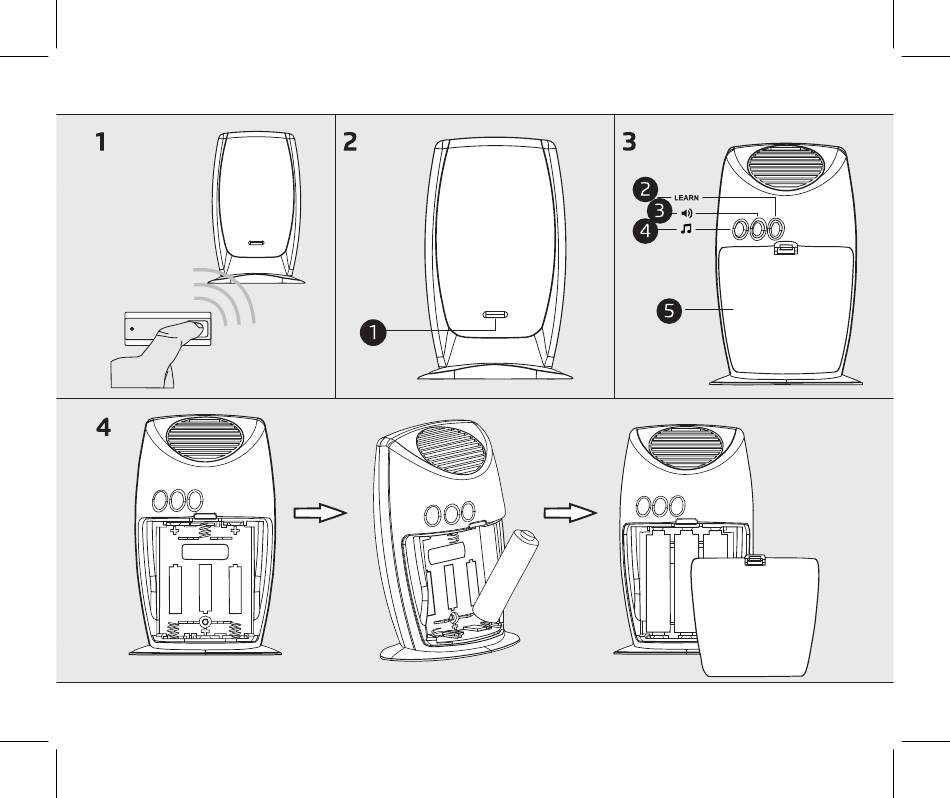 1

2

1

3

2 LEARN
3
4

5

4