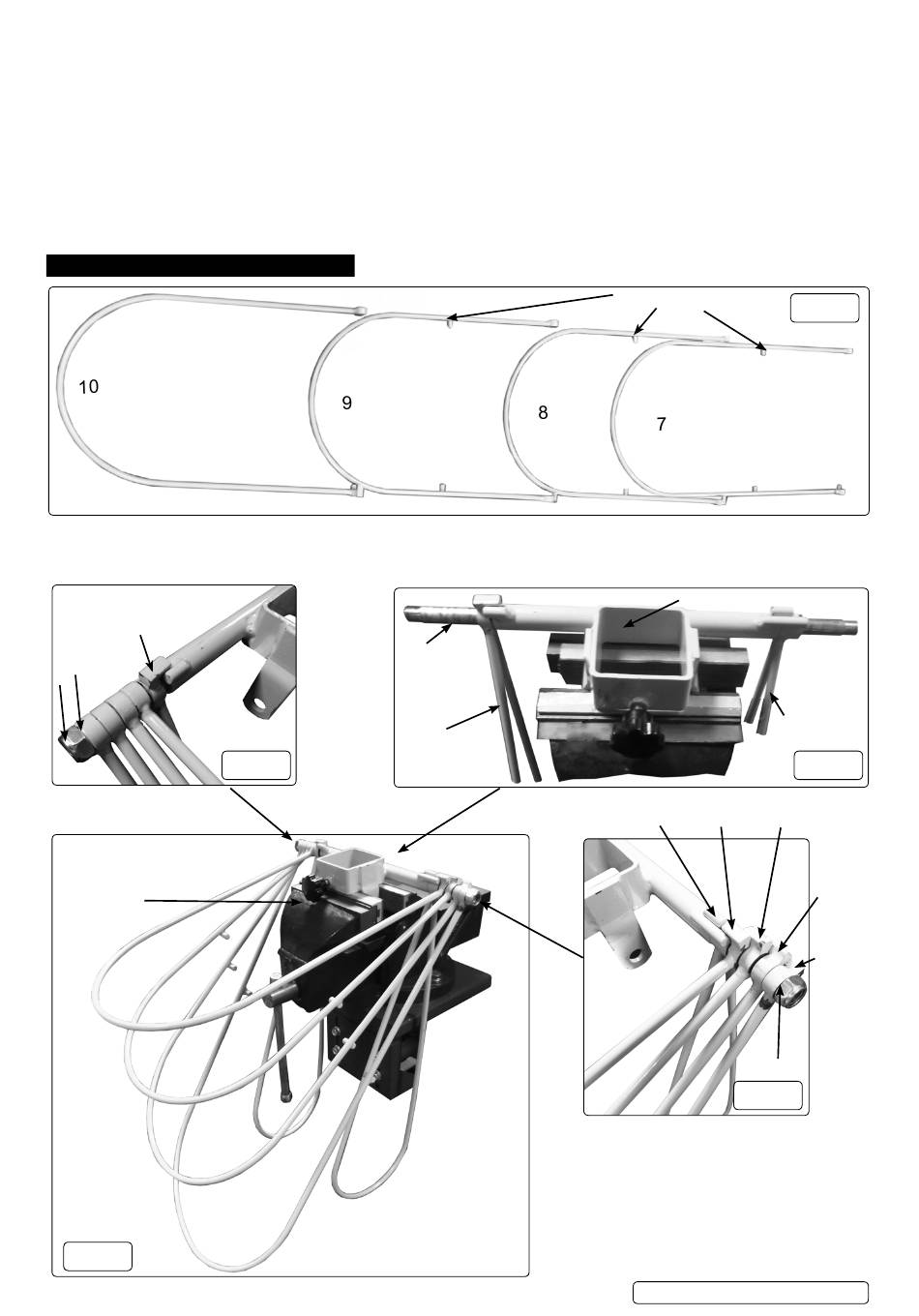 10

9

8

7