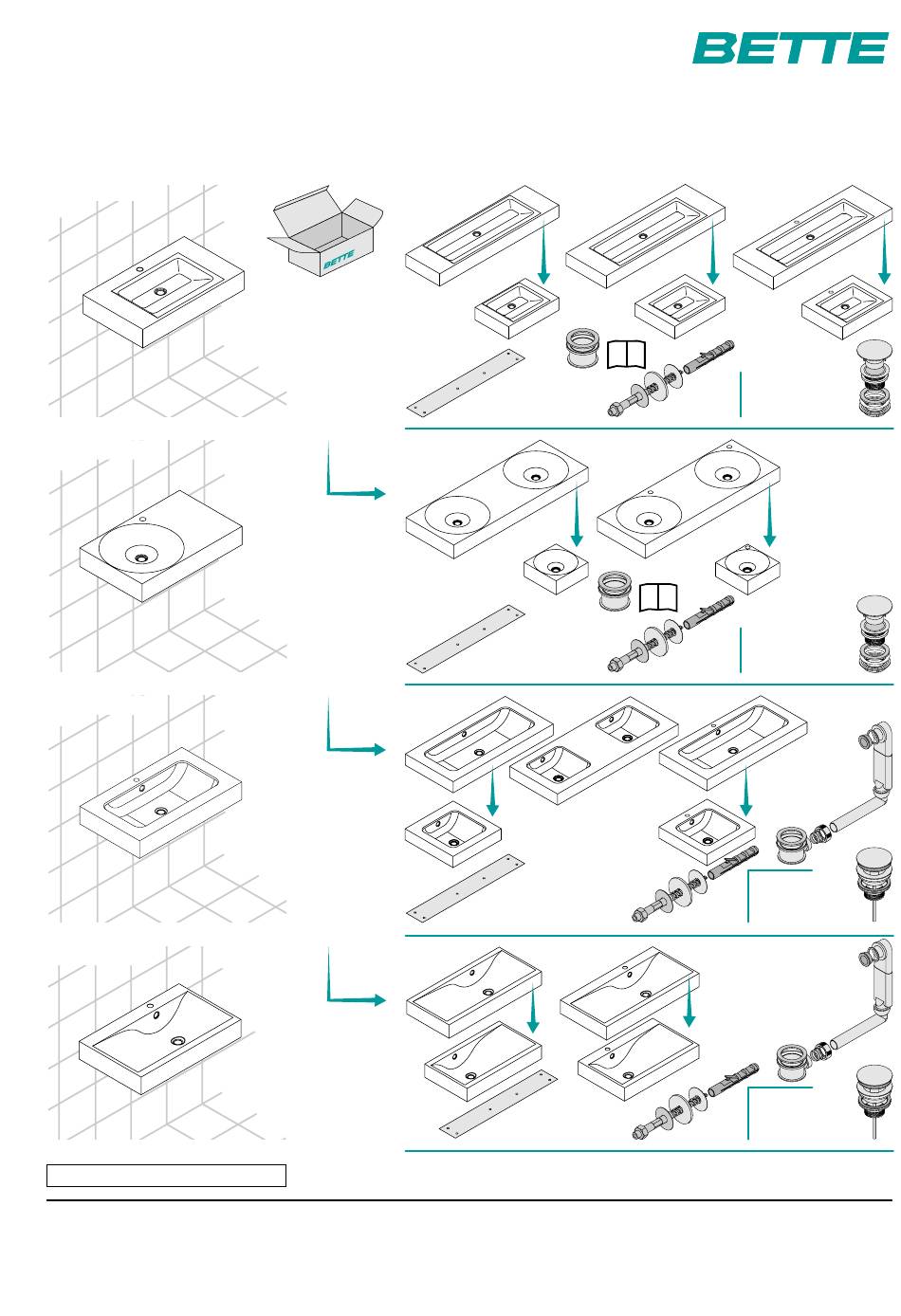 BETTE

BETTE