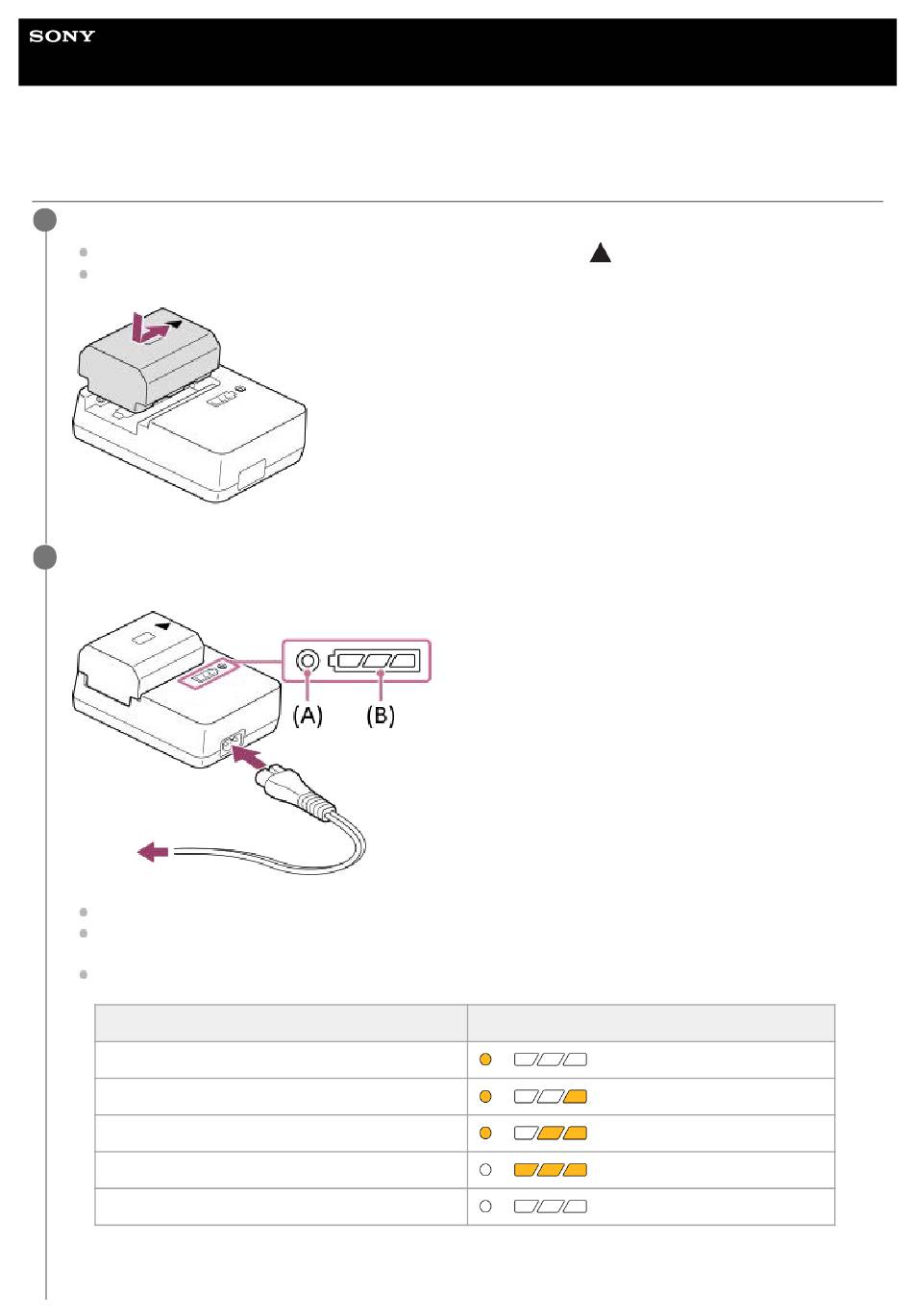 SONY

(A)

(B)