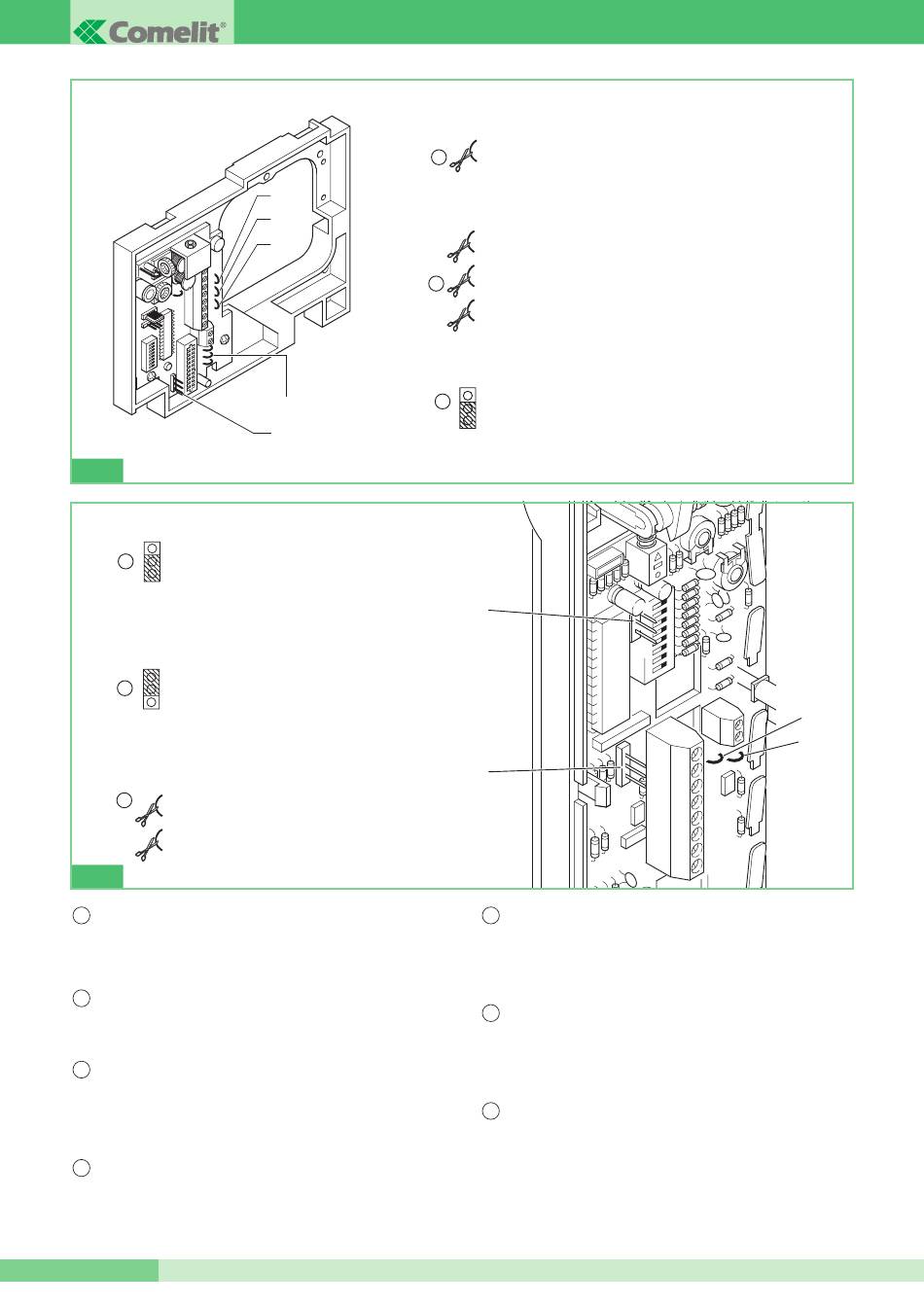 Comelit®