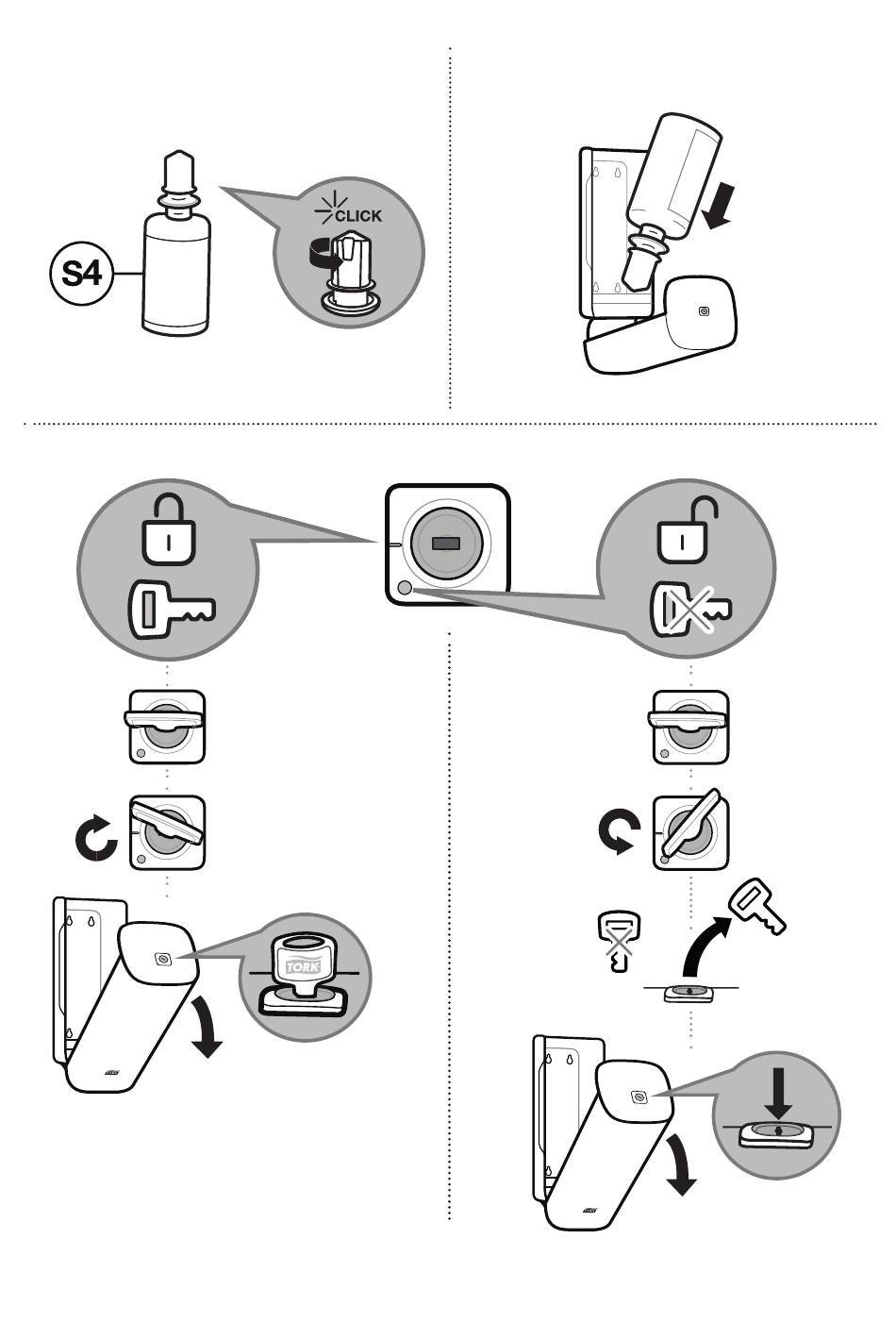 S4

CLICK

TORK