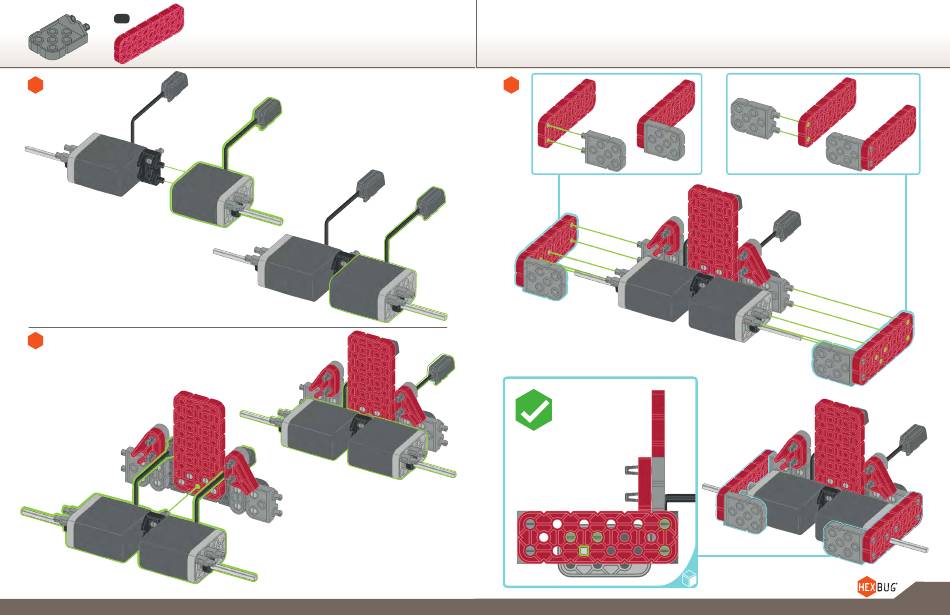 HEXBUG