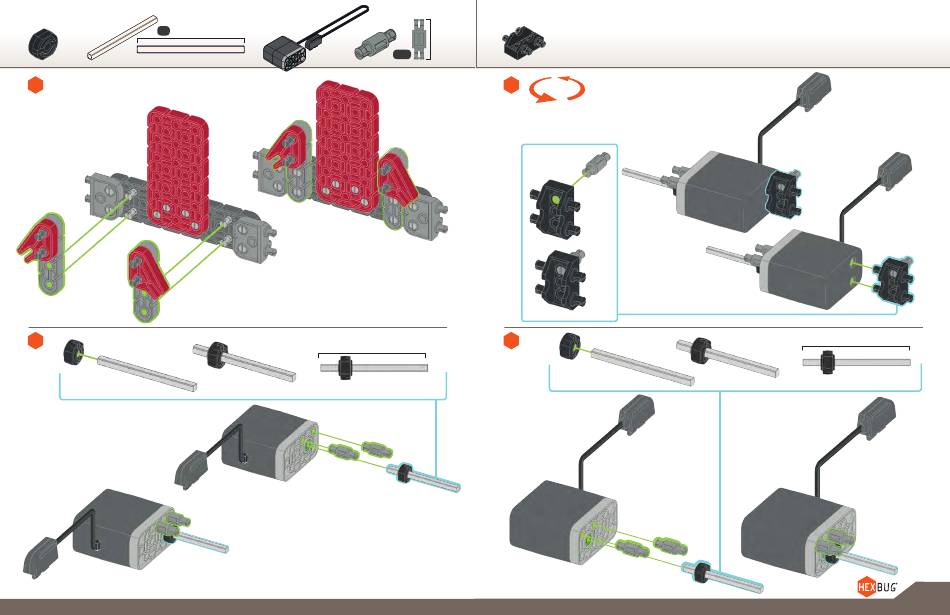 HEXBUG