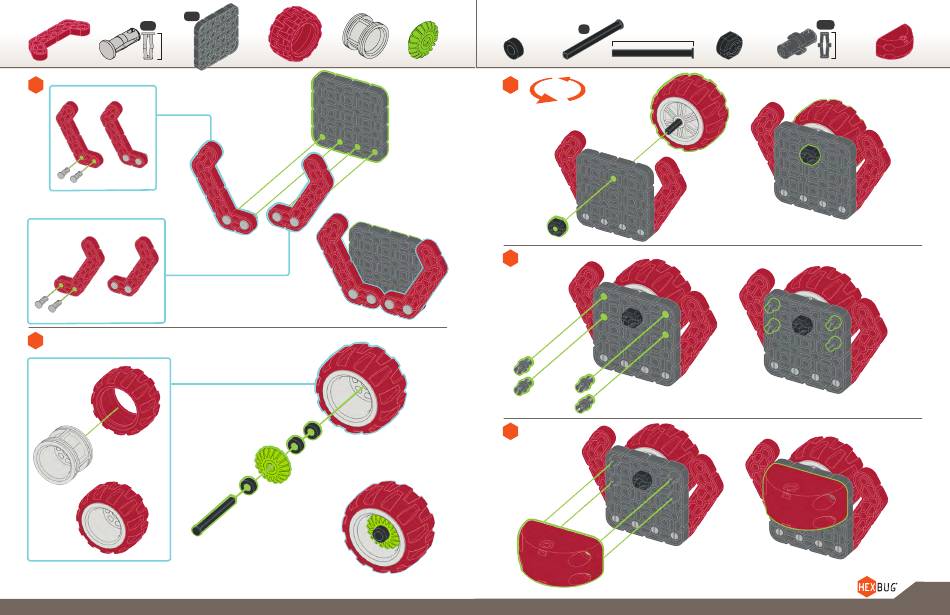 HEXBUG