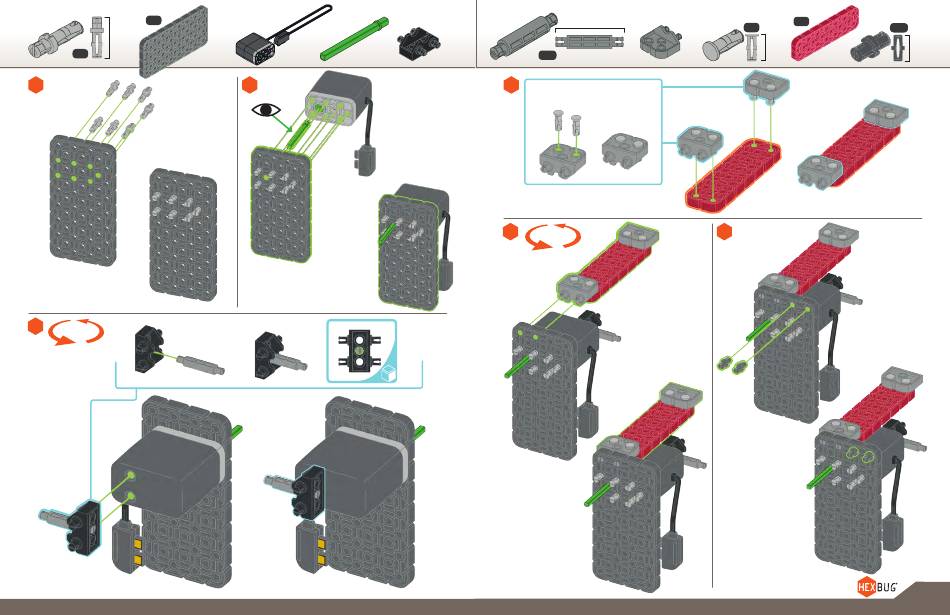 HEXBUG