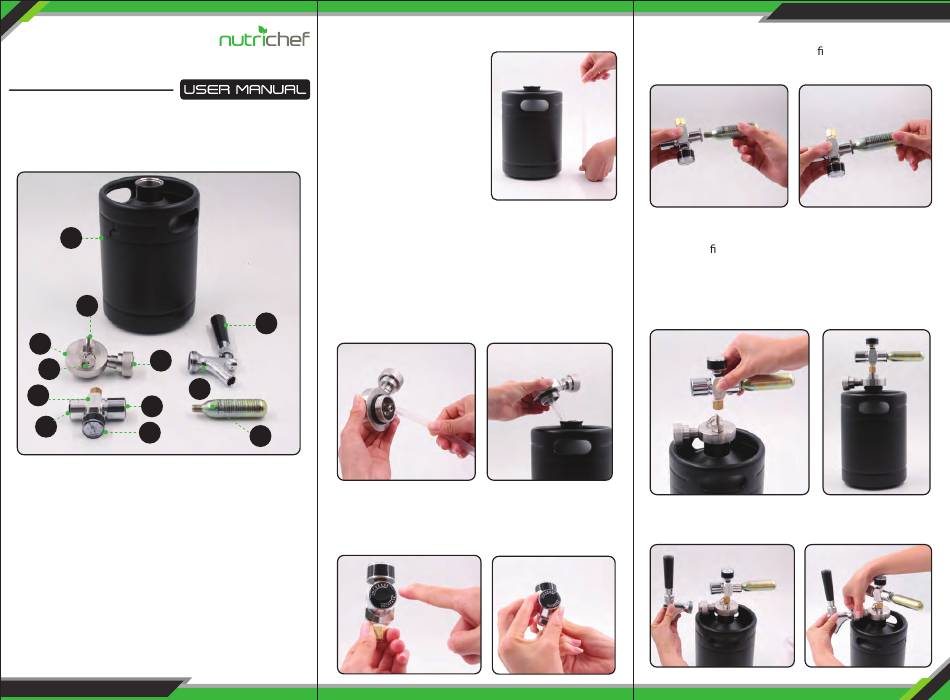 nutrichef

USER MANUAL

ﬁ

ﬁ