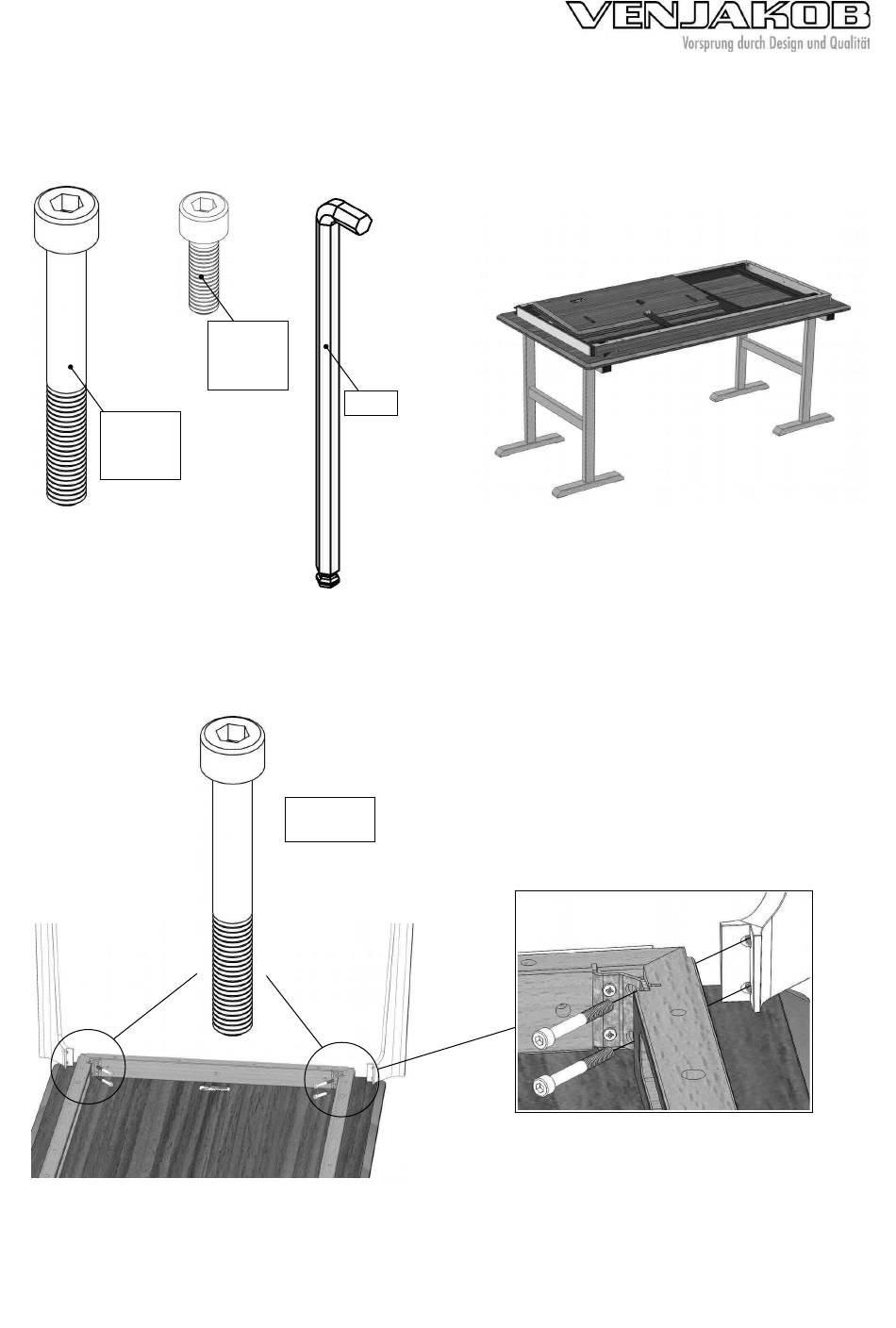 VENJAKOB
Vorsprung durch Design und Qualität