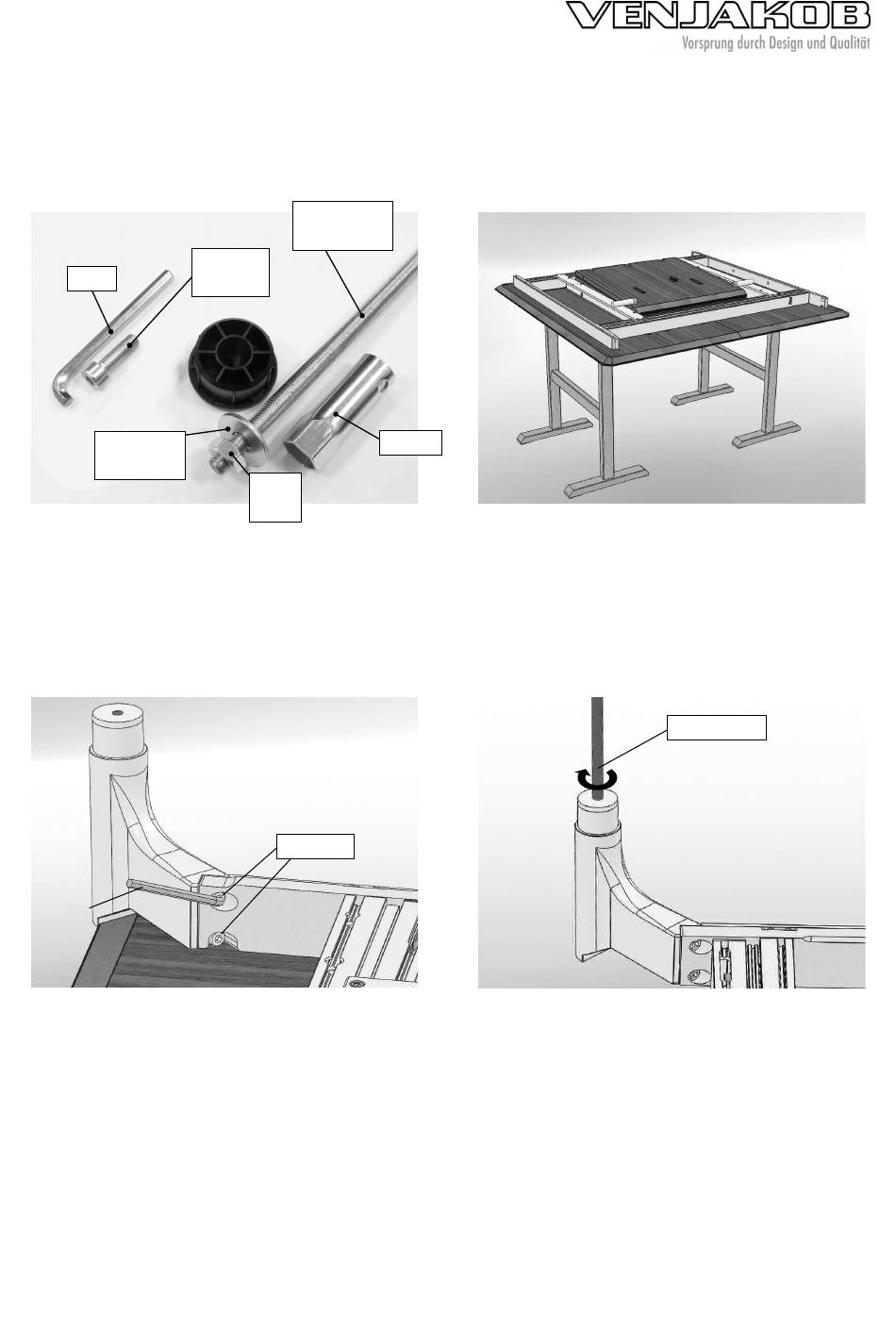 VENJAKOB
Vorsprung durch Design und Qualität