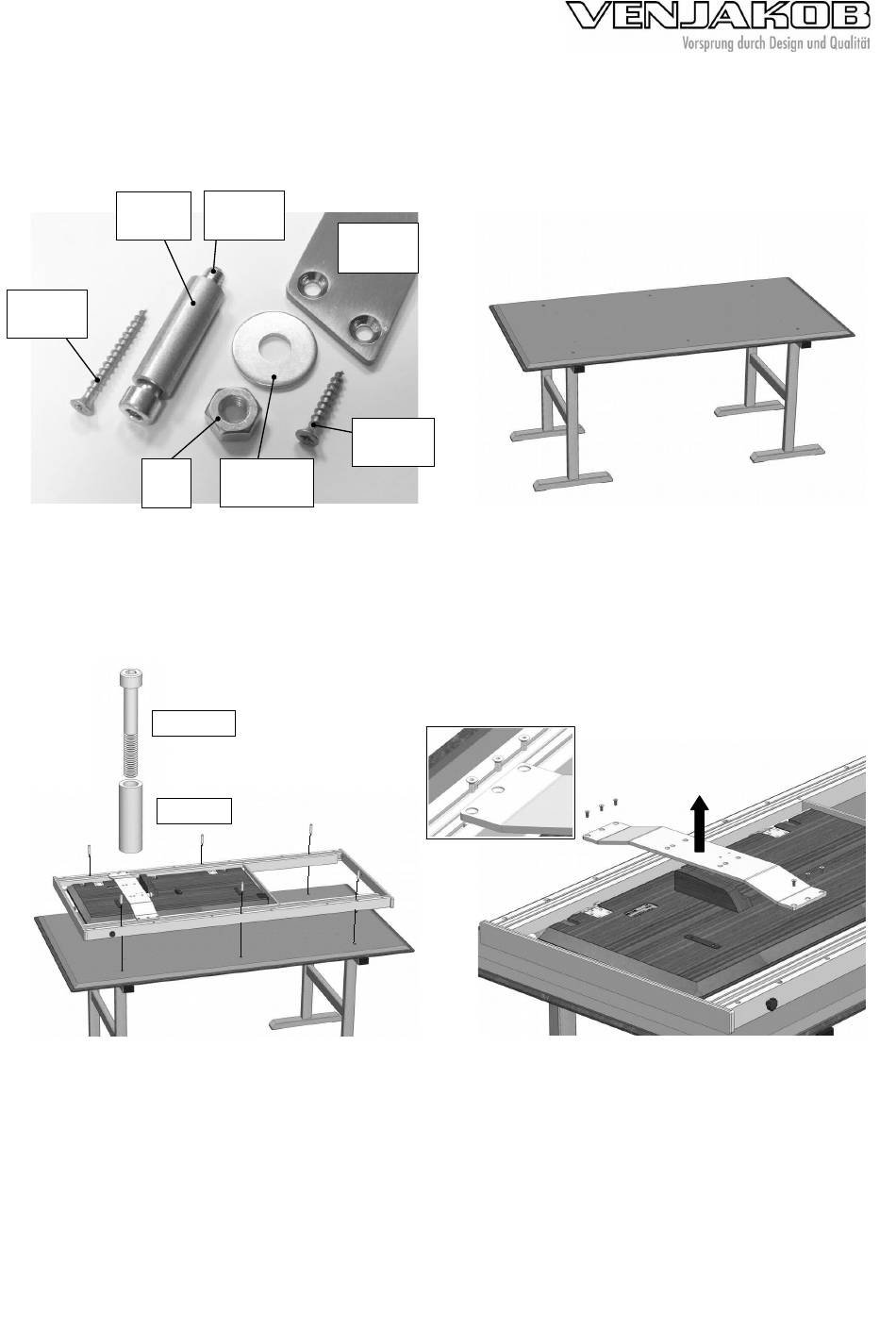 VENJAKOB
Vorsprung durch Design und Qualität