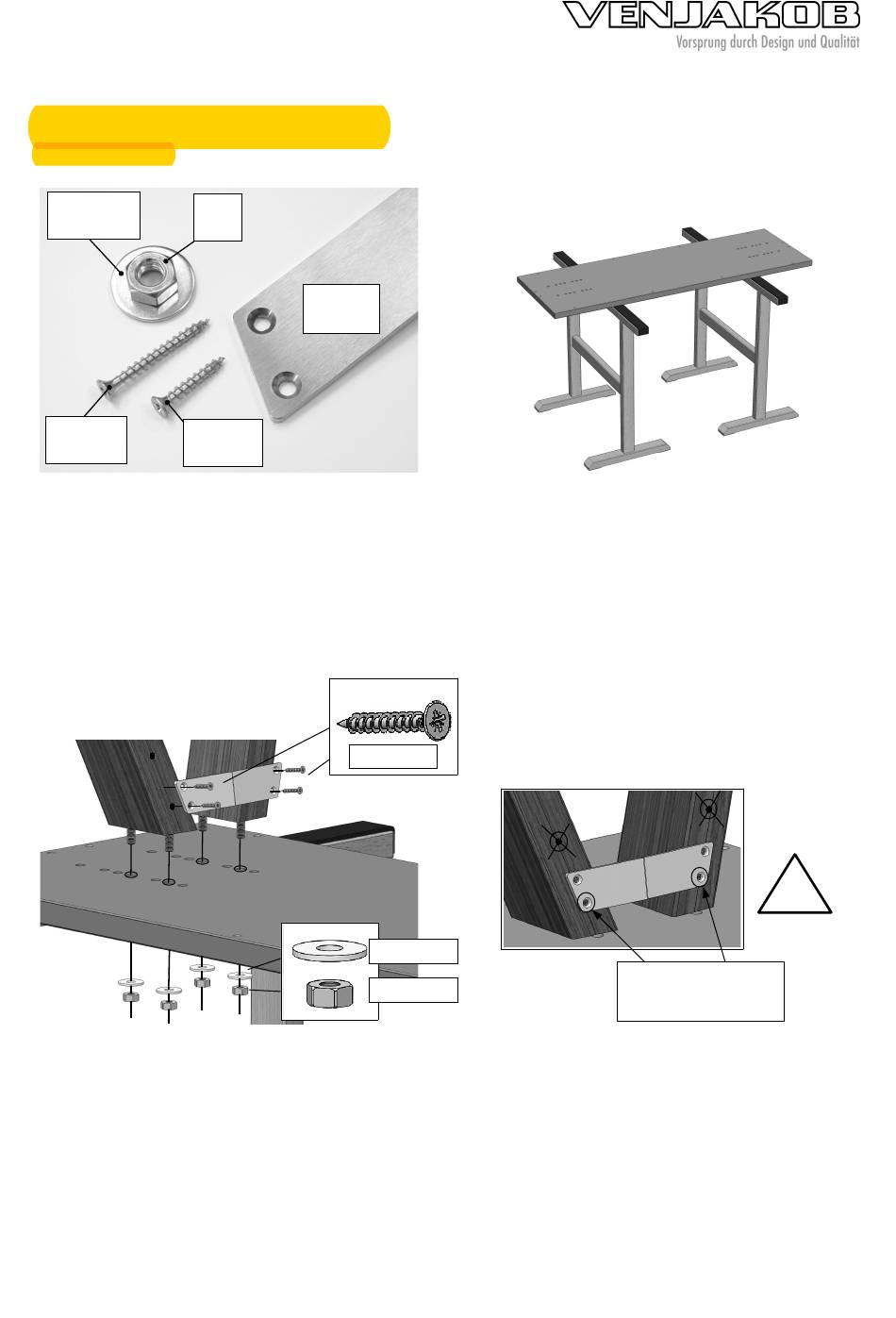 VENJAKOB
Vorsprung durch Design und Qualität