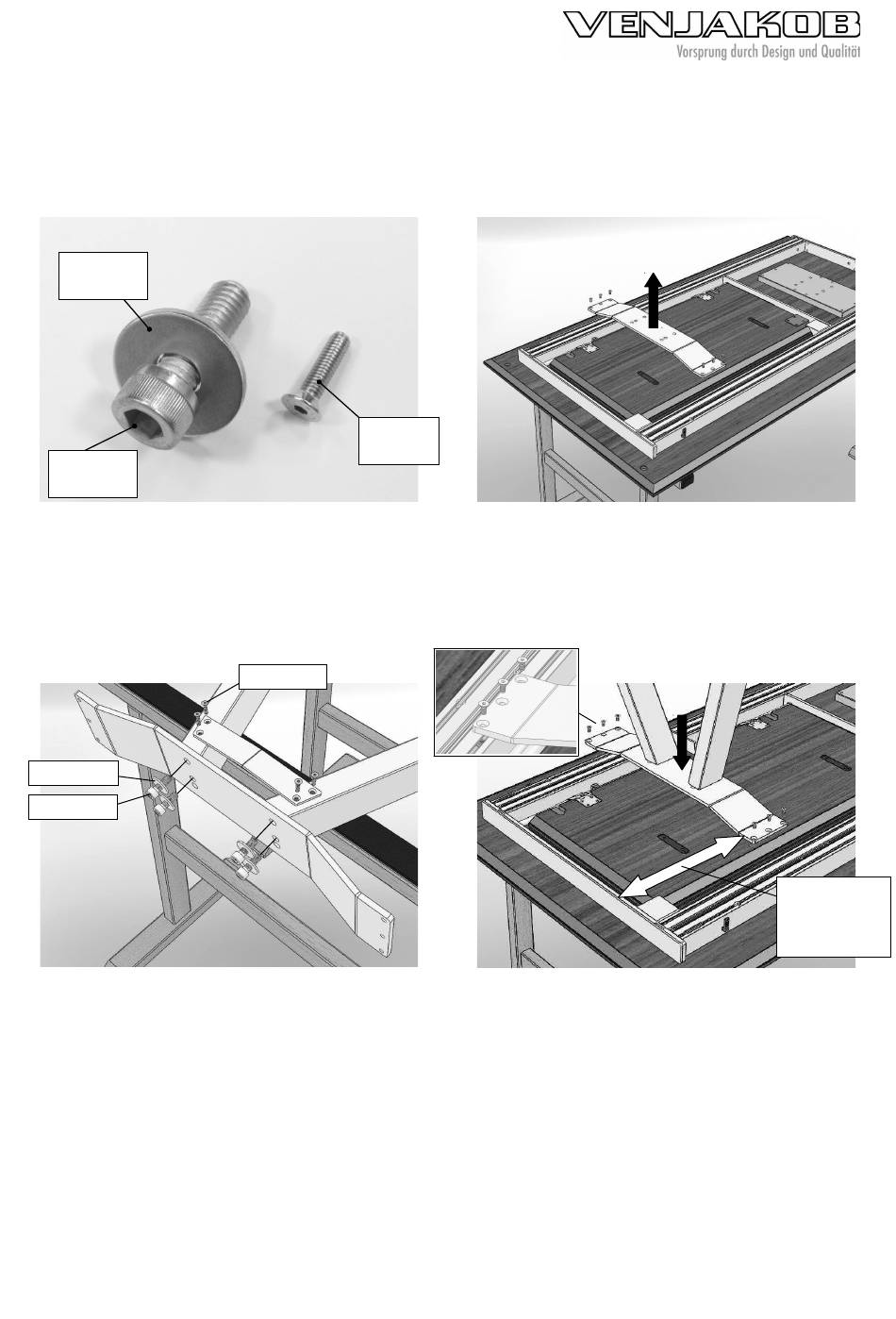 VENJAKOB
Vorsprung durch Design und Qualität