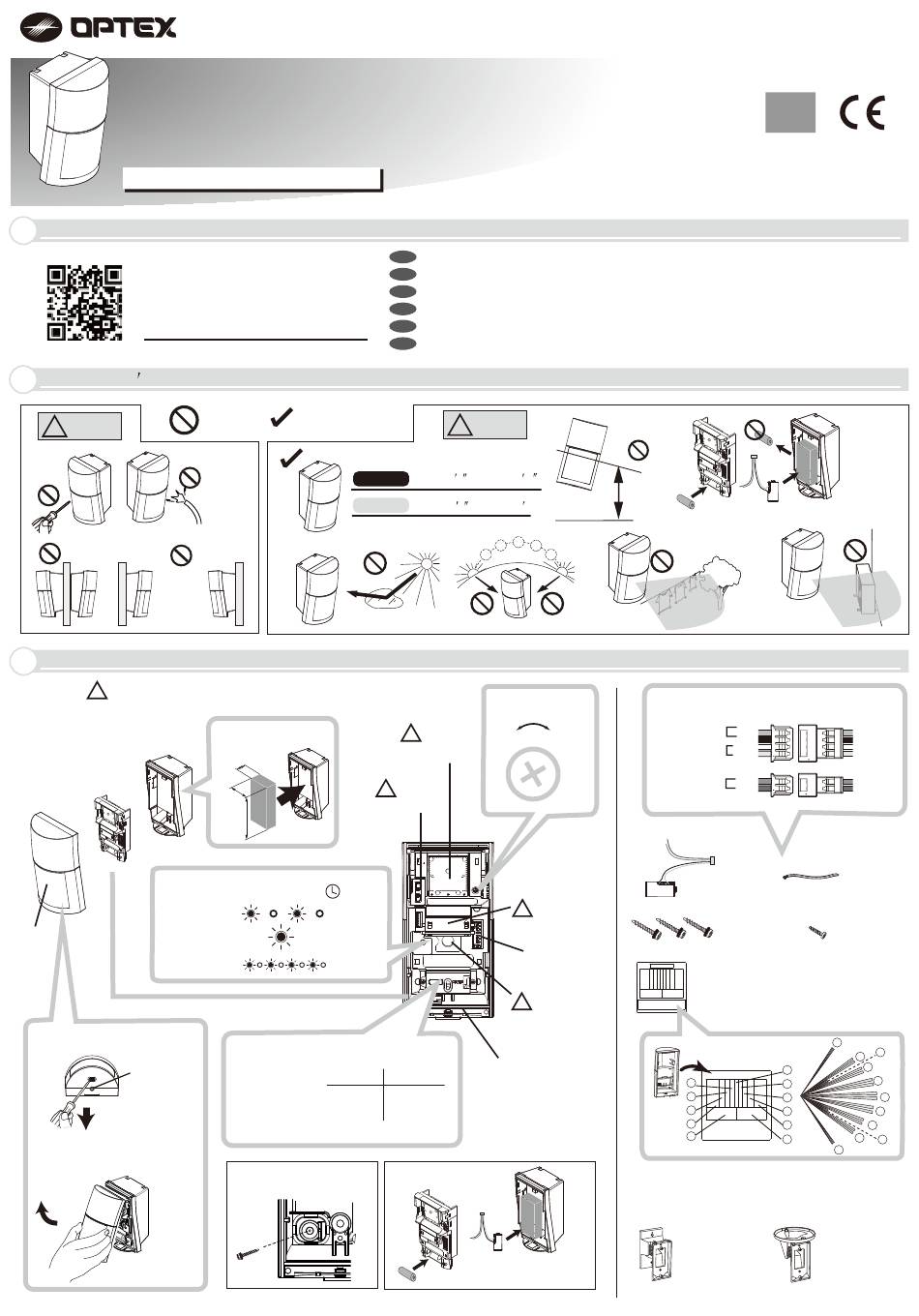 OPTEX