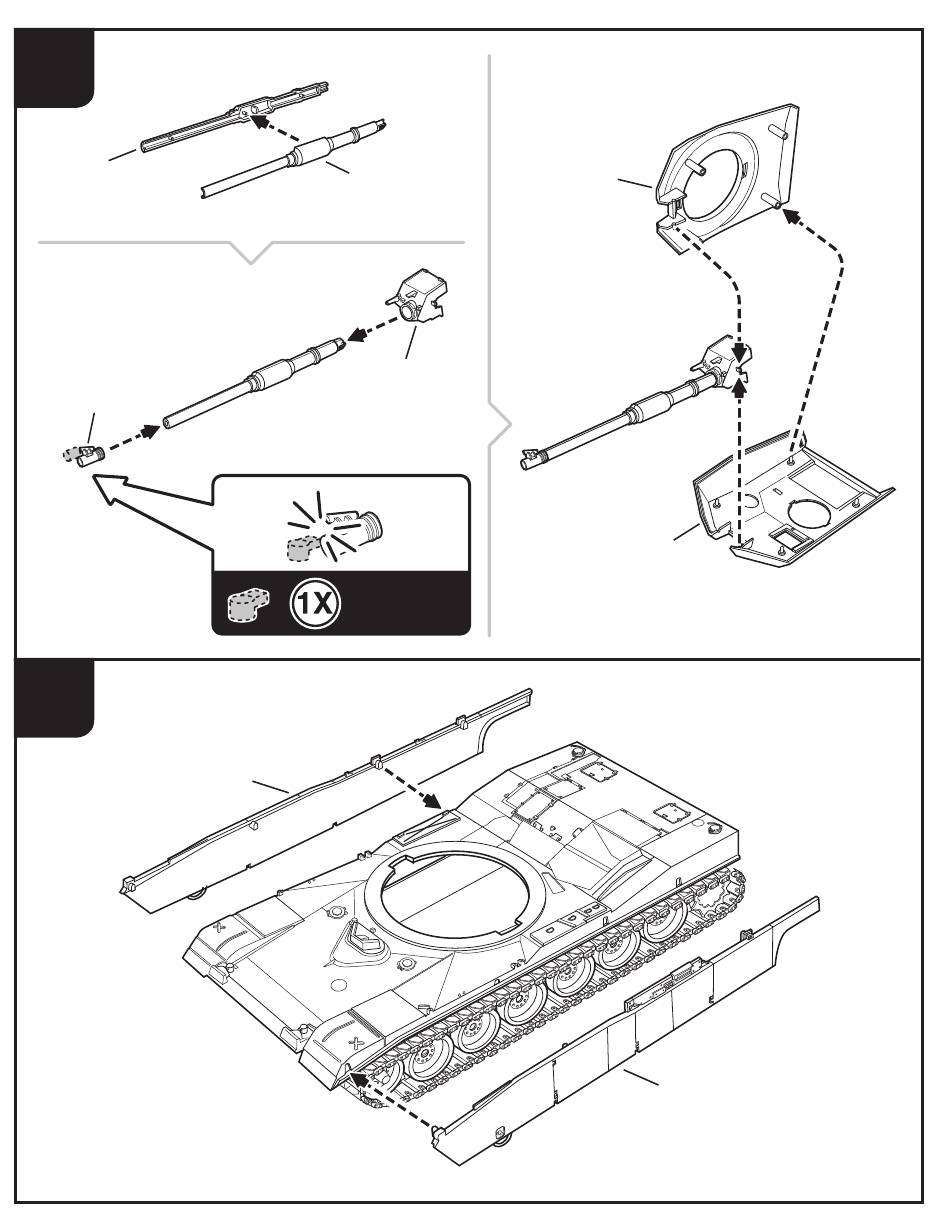 1X